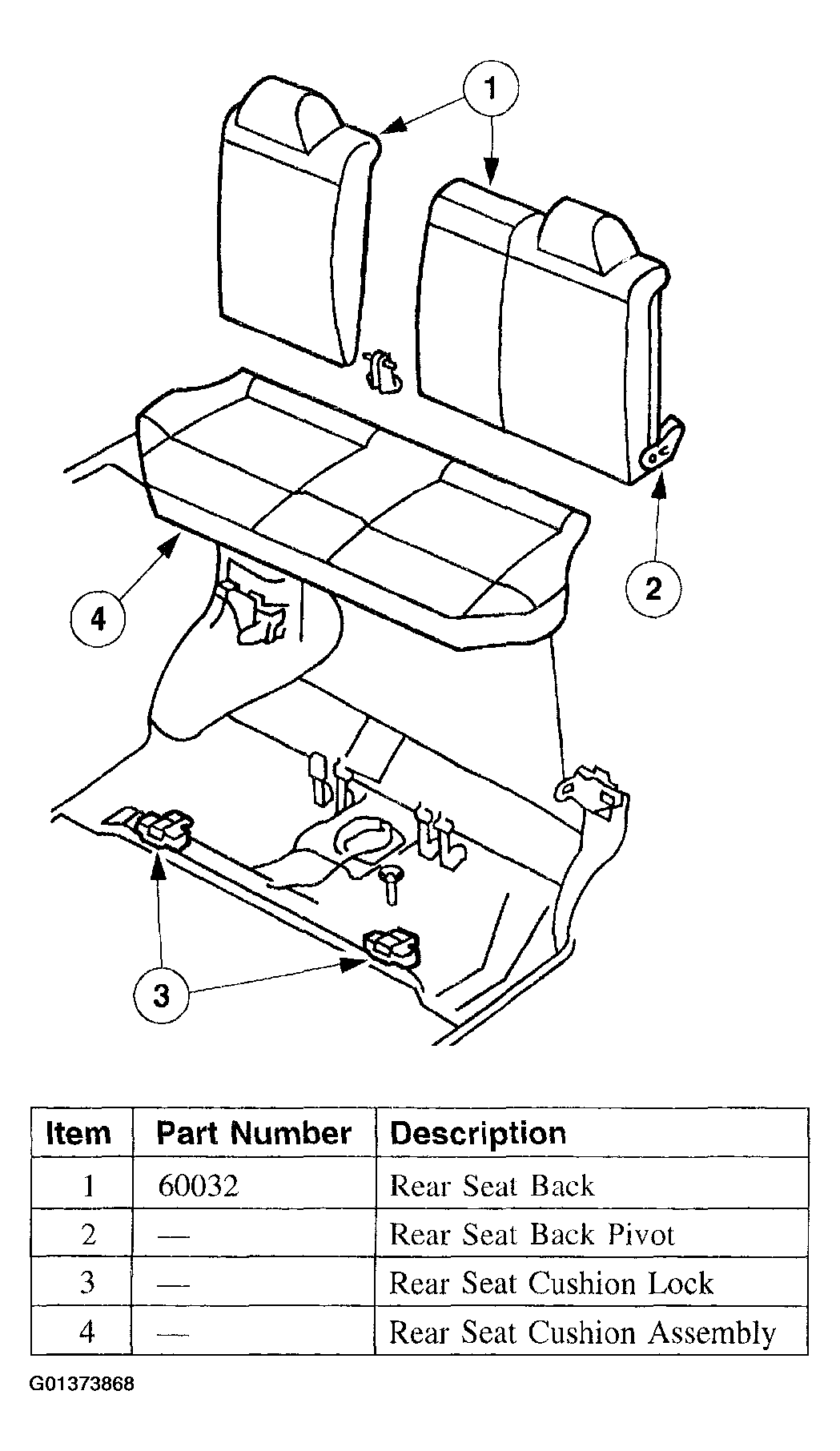 1
2
4
3

| Item | Part Number | Description |
|---|---|---|
| 1 | 60032 | Rear Seat Back |
| 2 | — | Rear Seat Back Pivot |
| 3 | — | Rear Seat Cushion Lock |
| 4 | — | Rear Seat Cushion Assembly |

G01373868