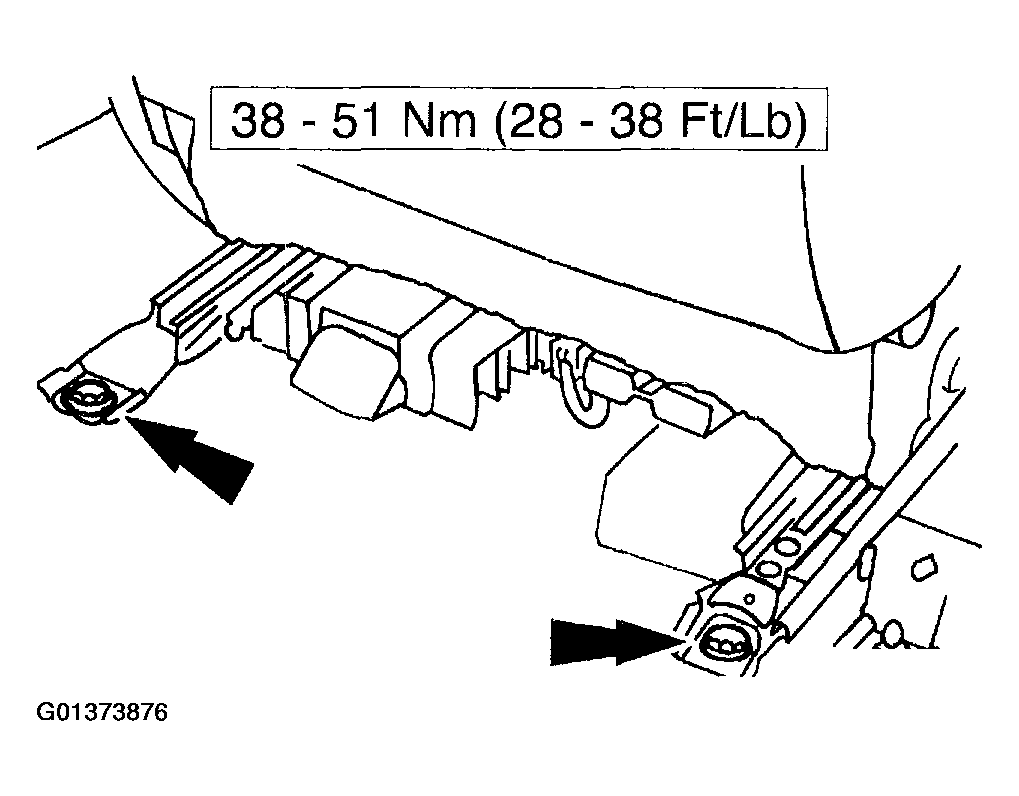 38 - 51 Nm (28 - 38 Ft/Lb)

G01373876