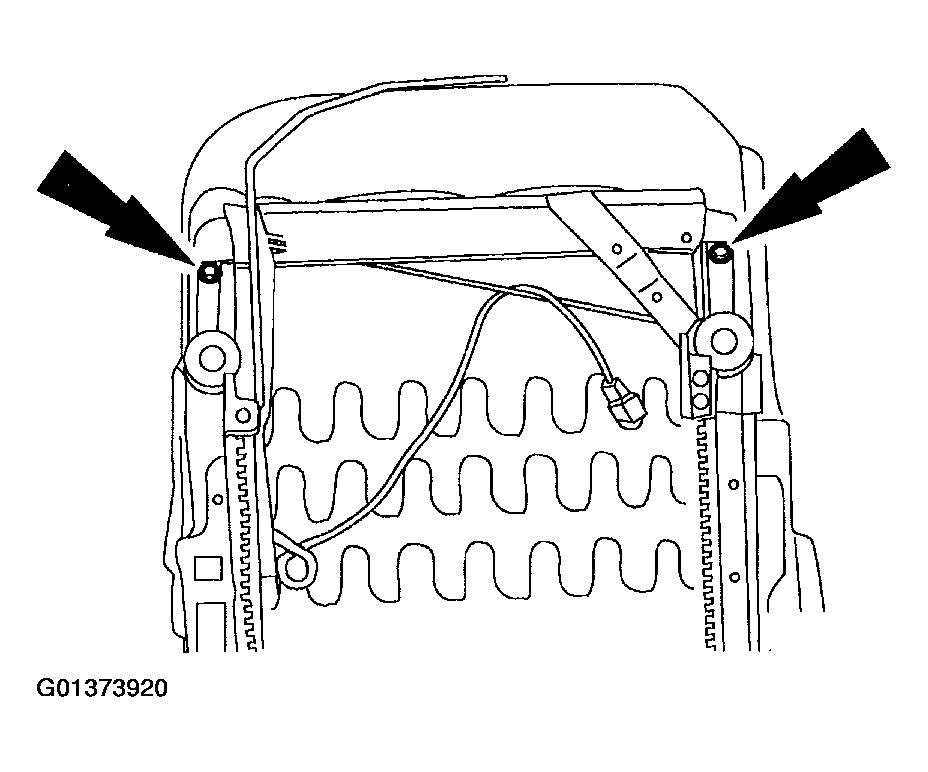 G01373920