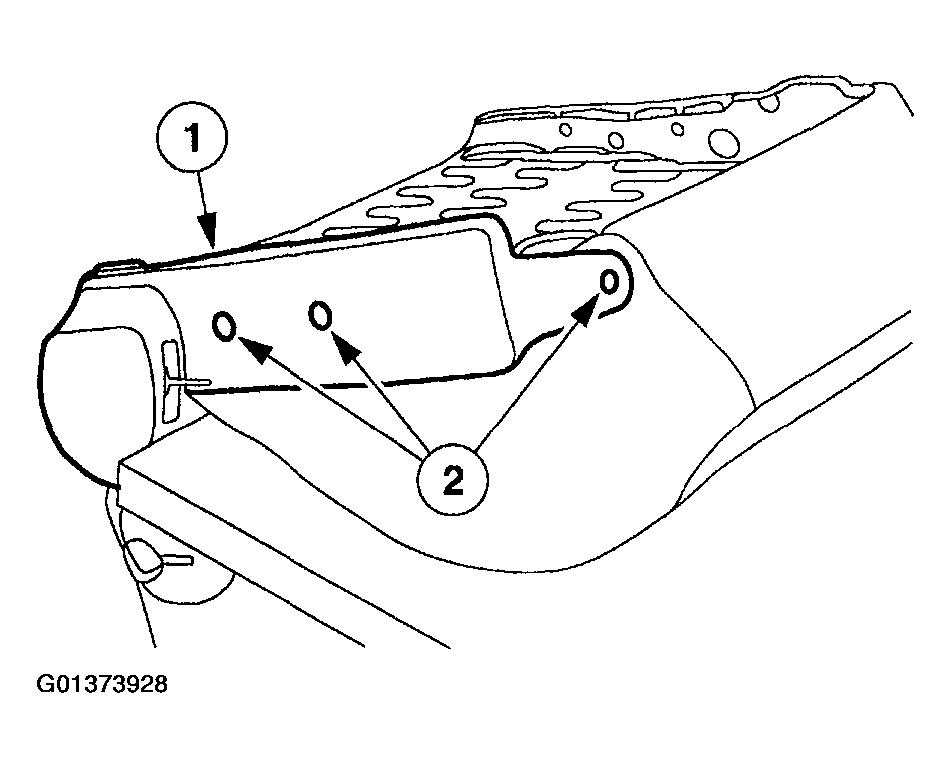 1

2

G01373928