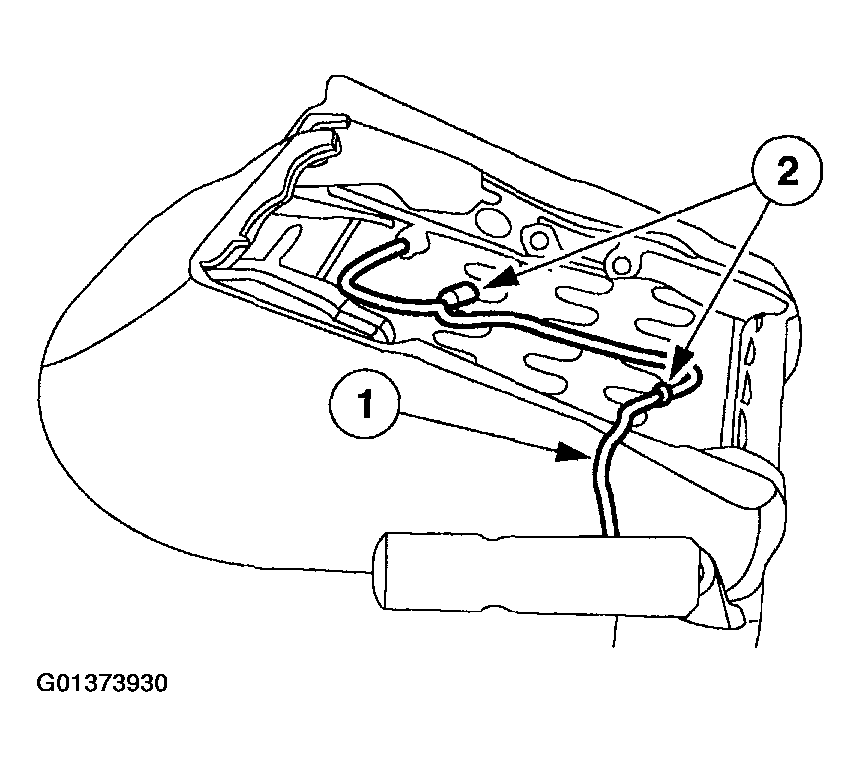 2

1

G01373930