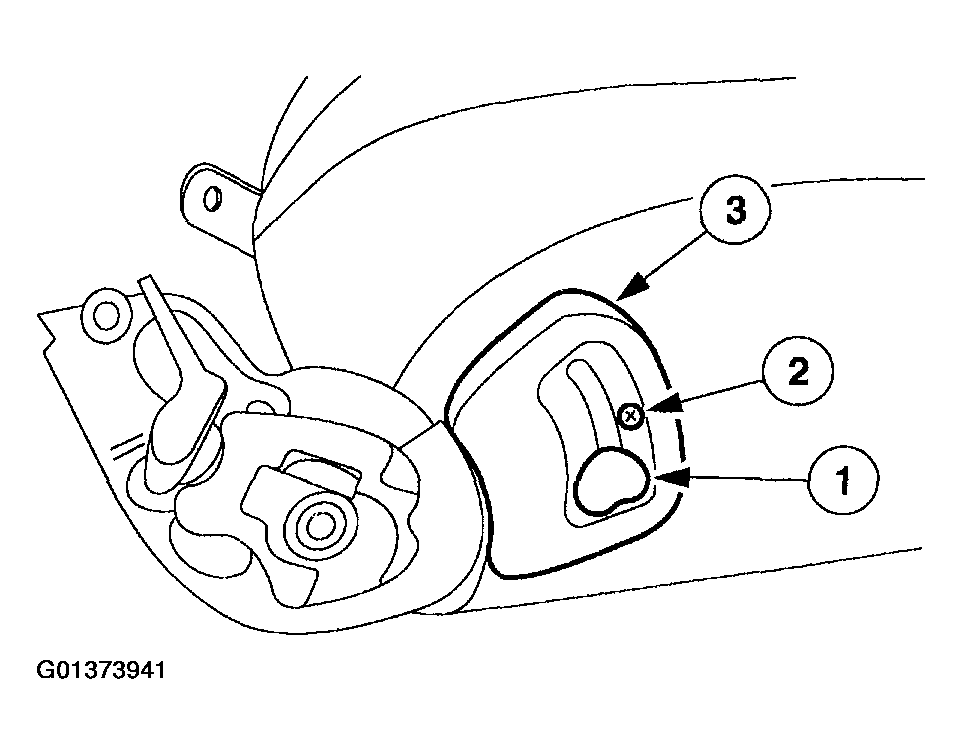 3
2
1
G01373941