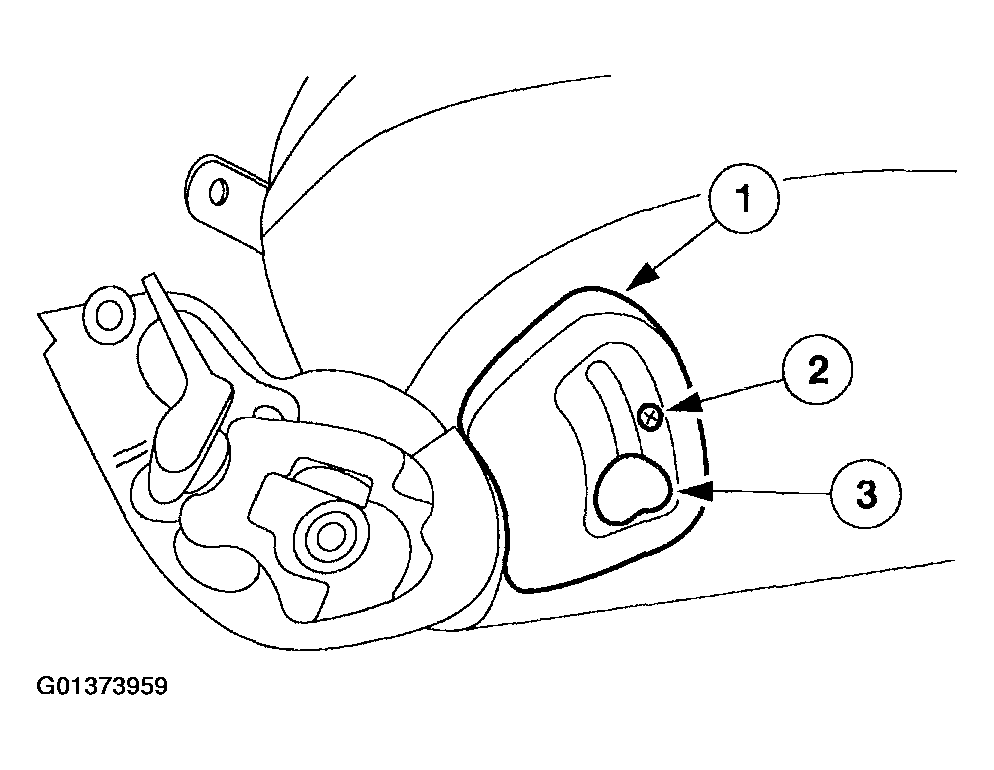 1
2
3
G01373959