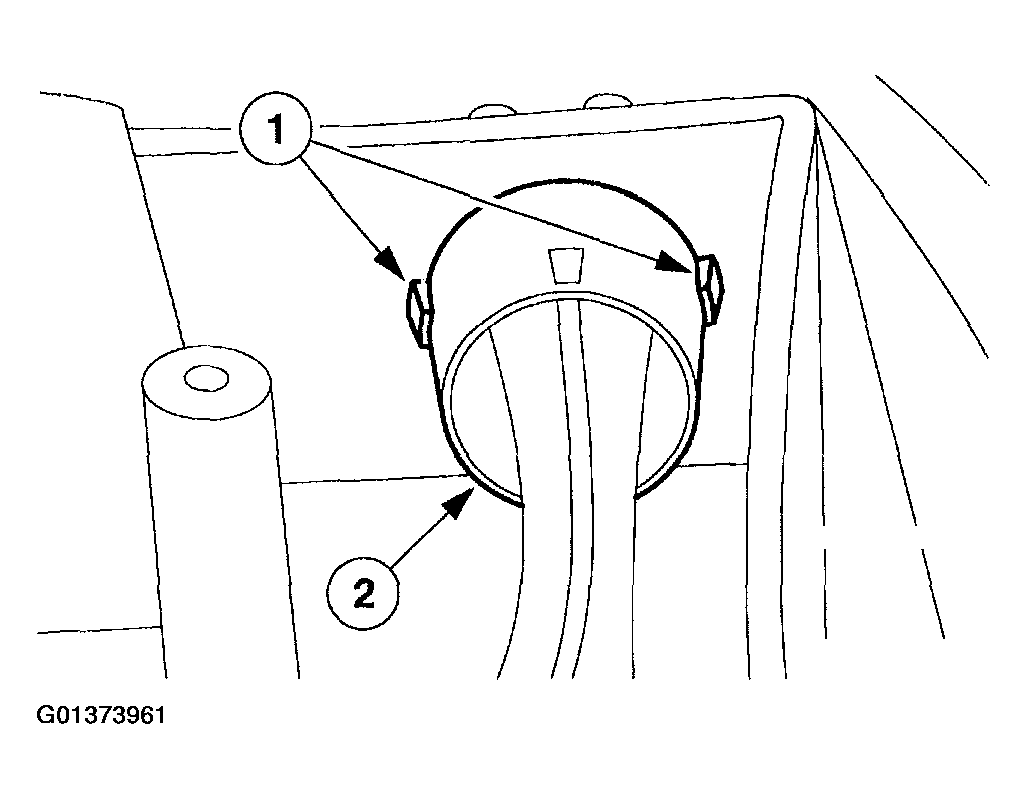 1

2

G01373961