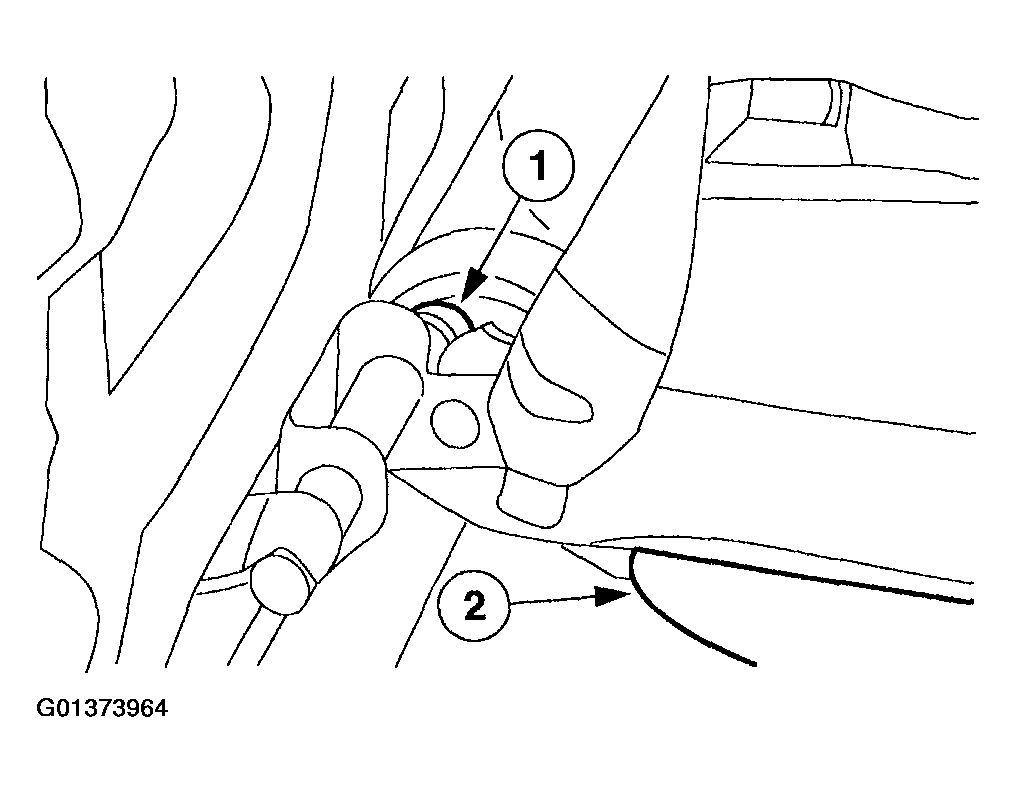 1
2
G01373964