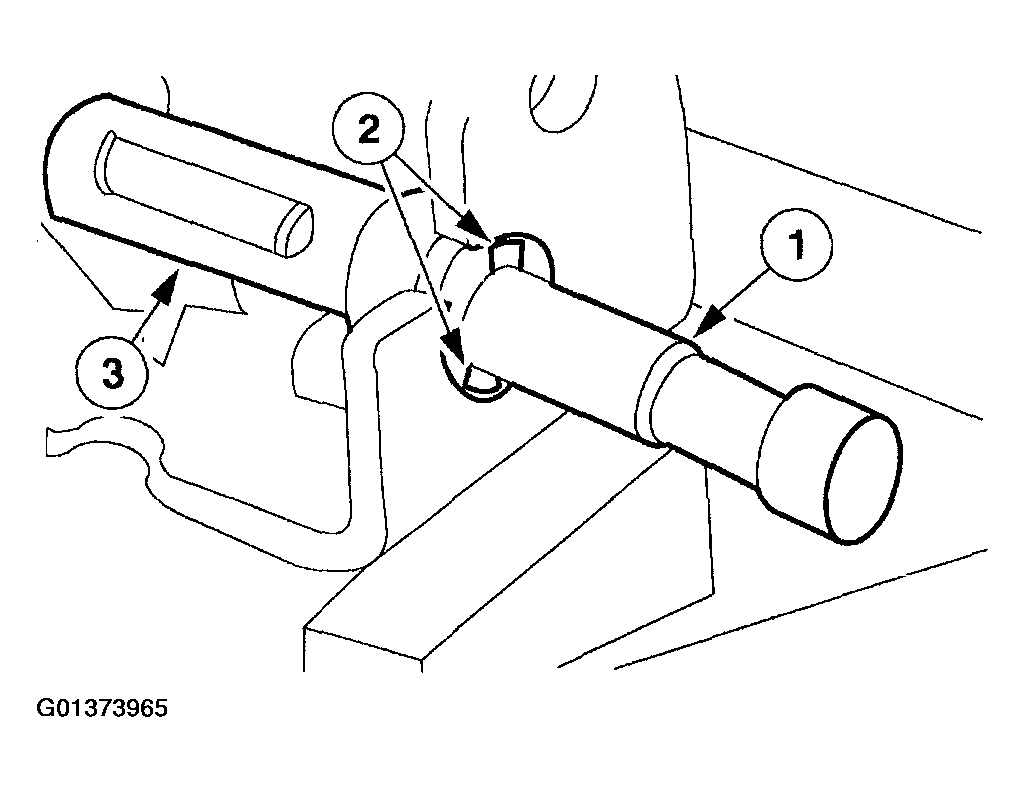 2
1
3
G01373965