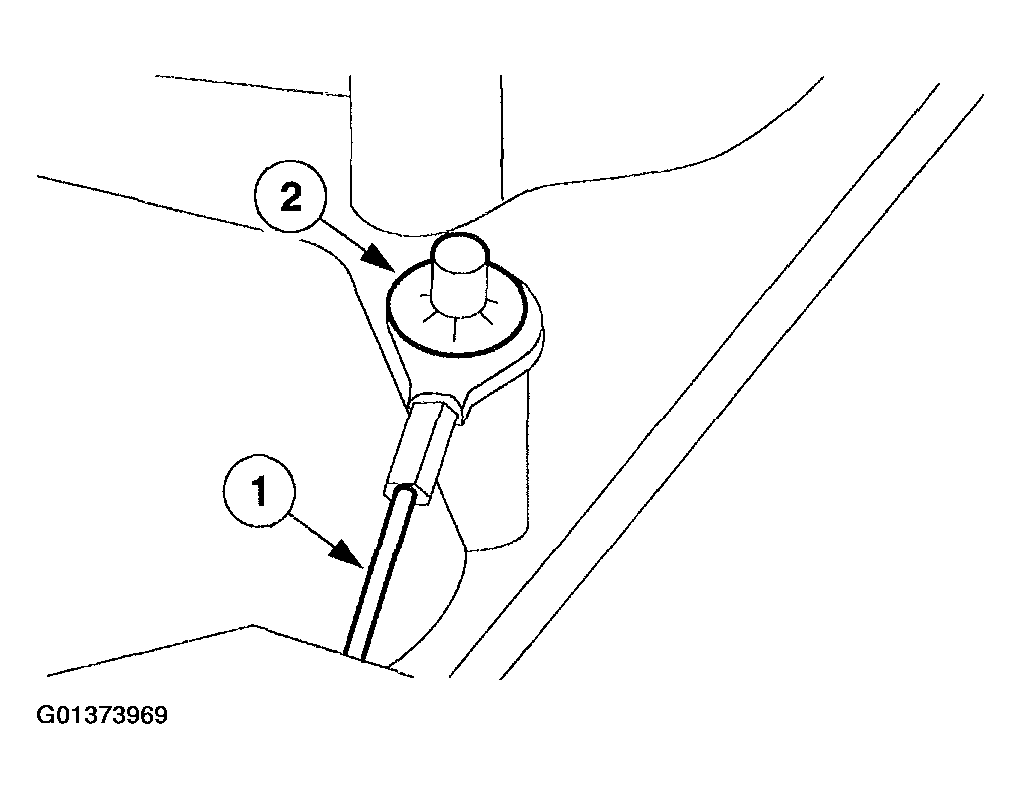 2

1

G01373969