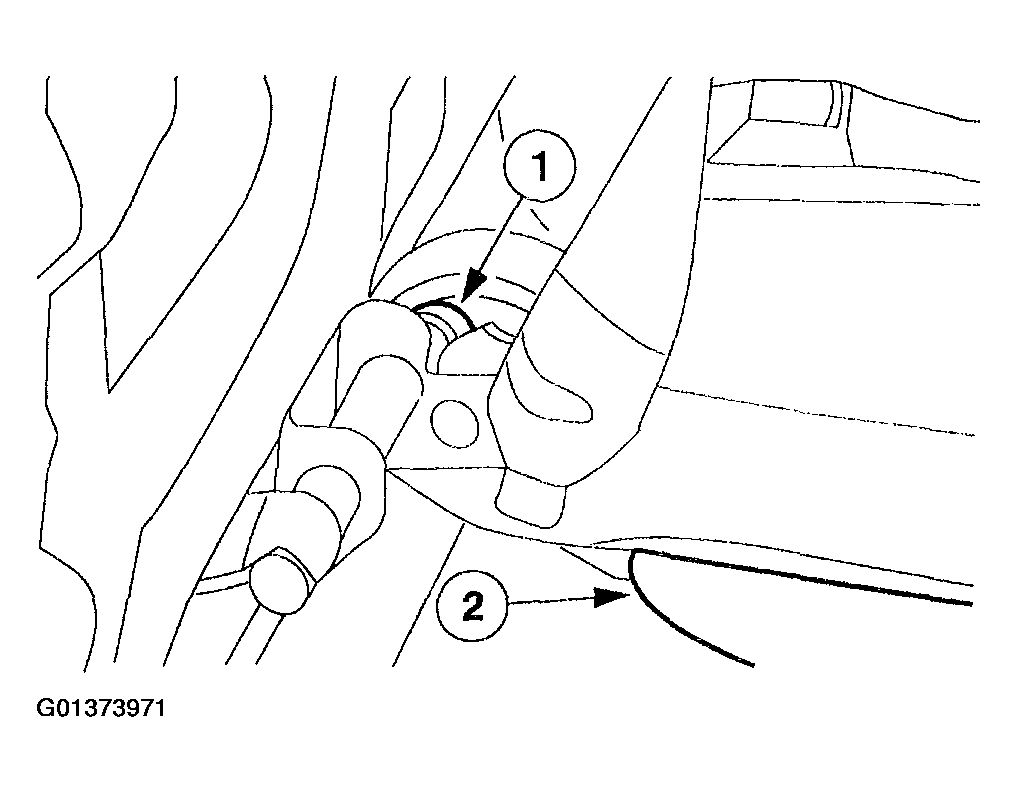 1

2

G01373971