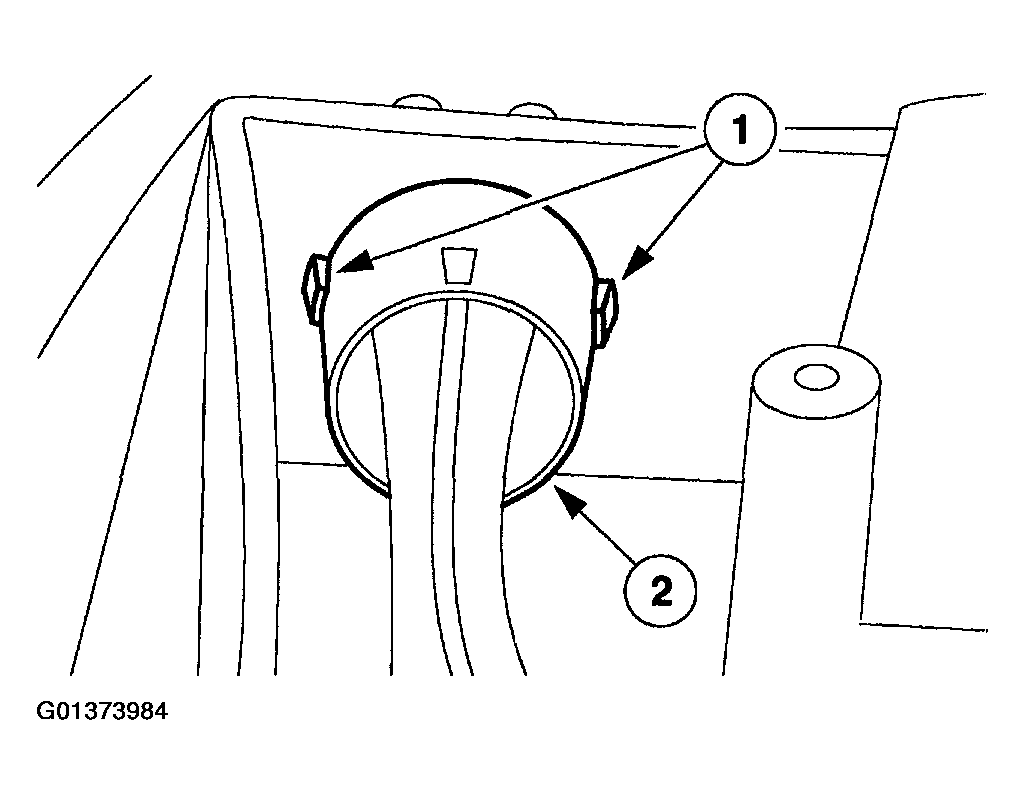 1

2

G01373984