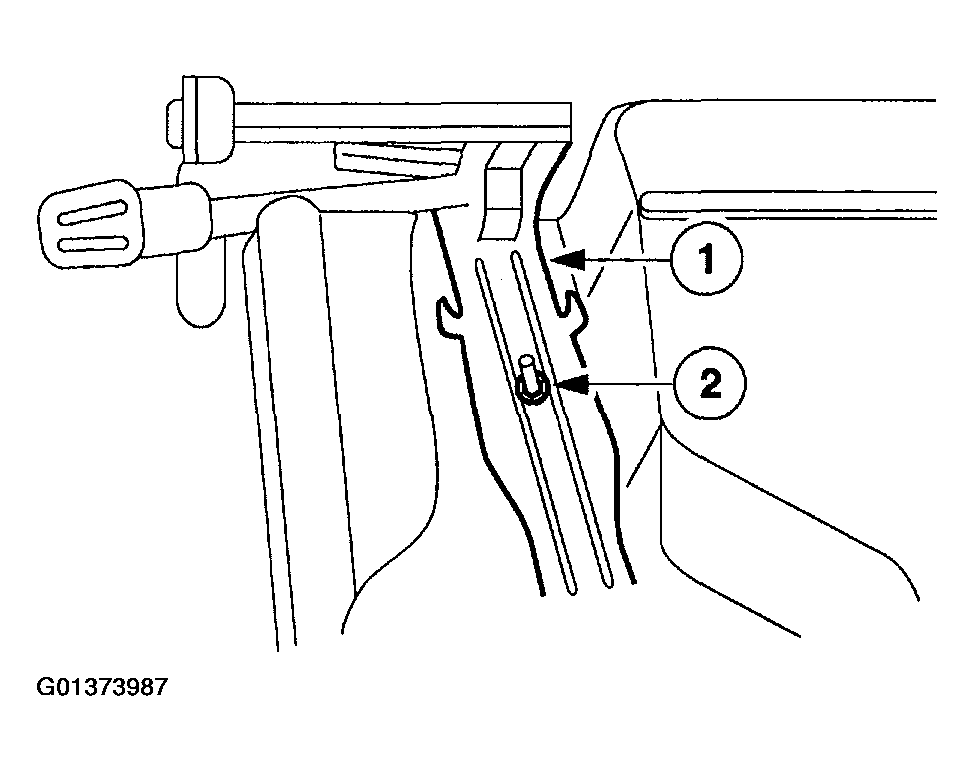 1
2
G01373987