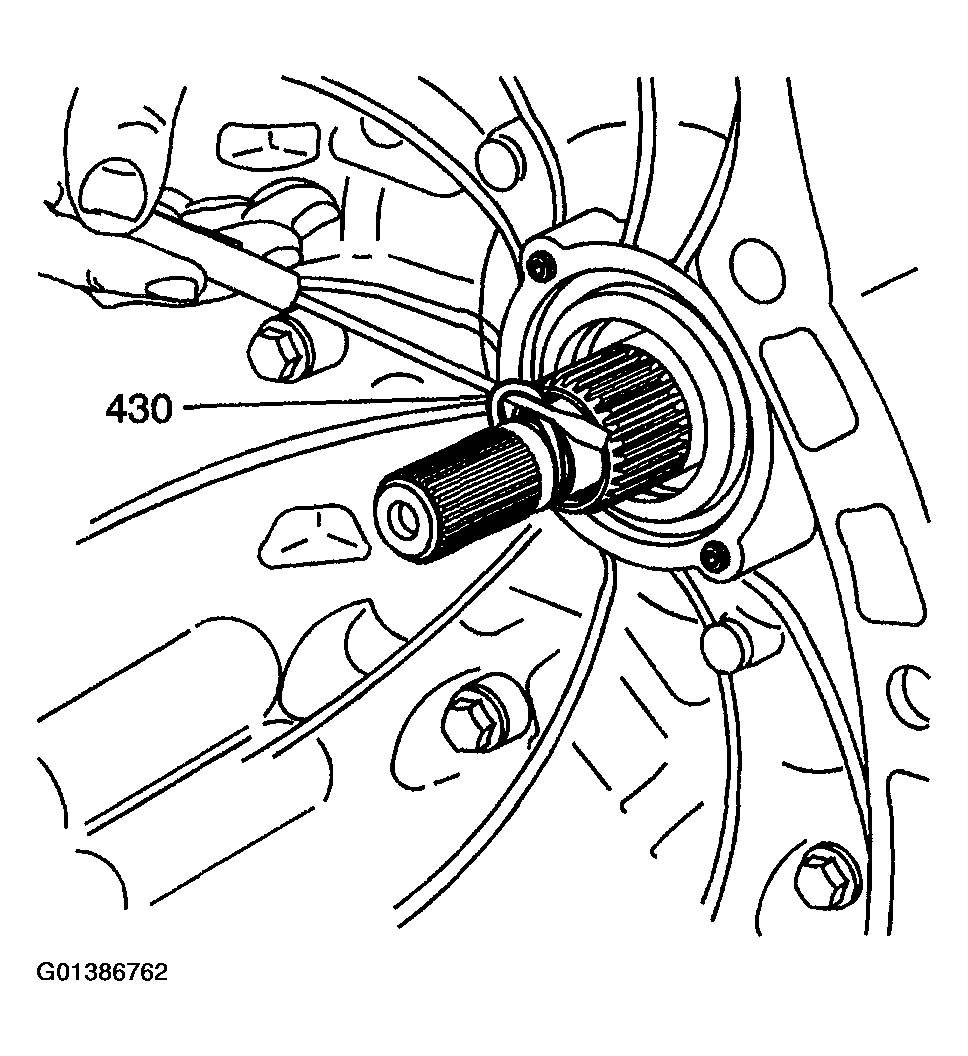 430

G01386762