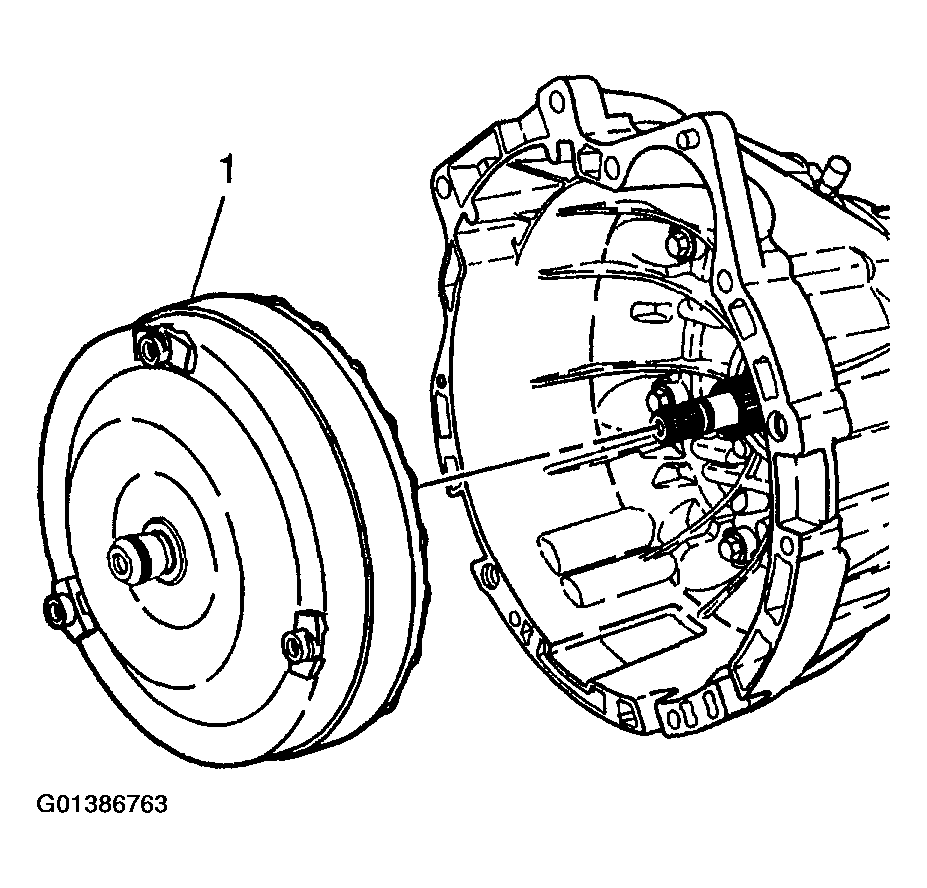 1

G01386763