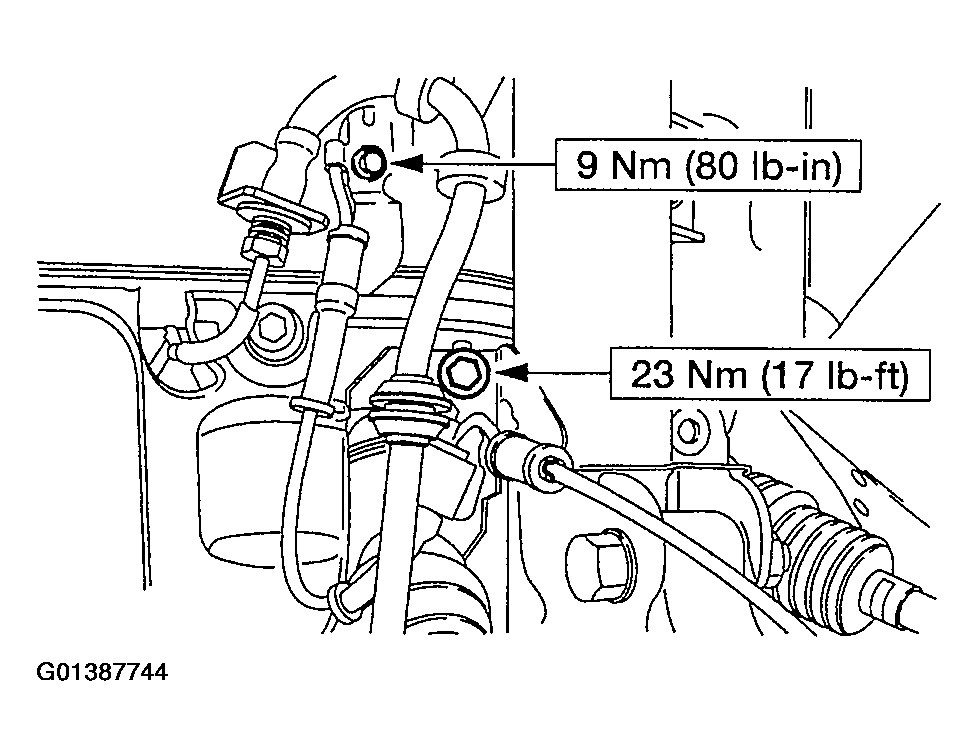 9 Nm (80 lb-in)

23 Nm (17 lb-ft)

G01387744