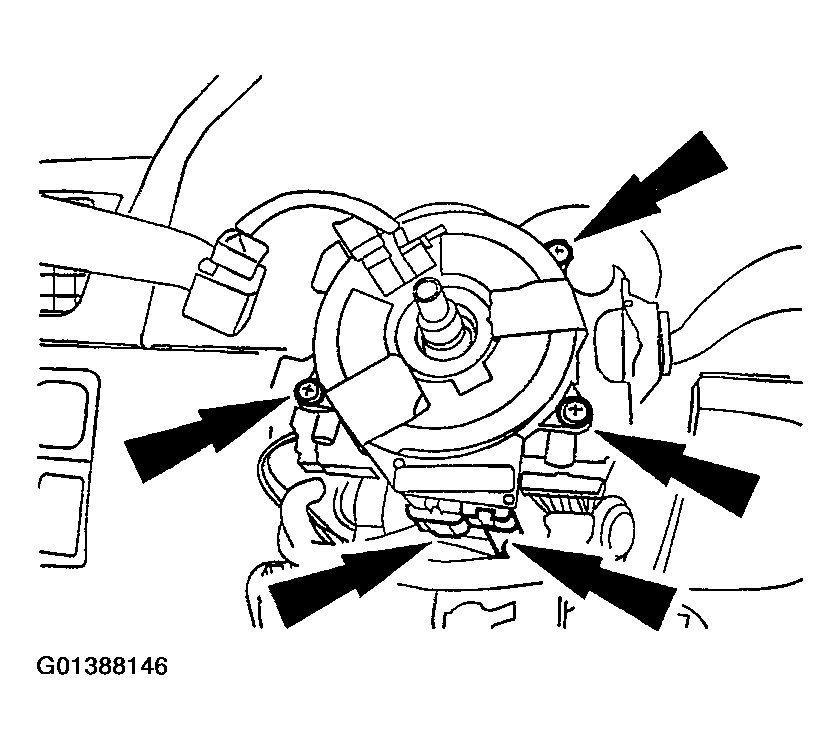 G01388146