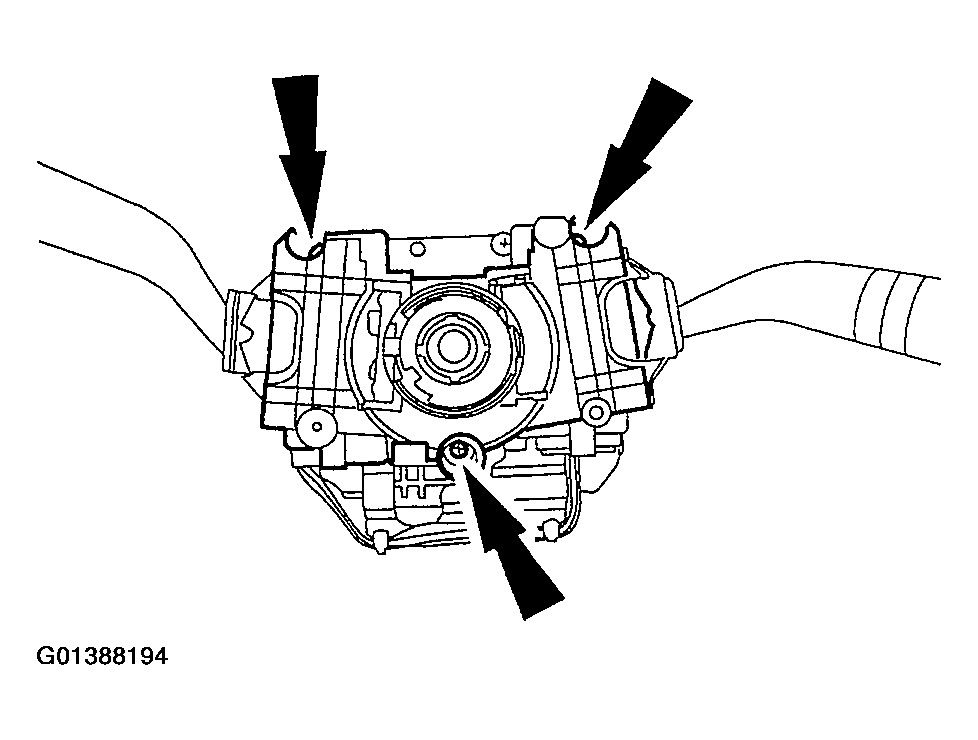 G01388194