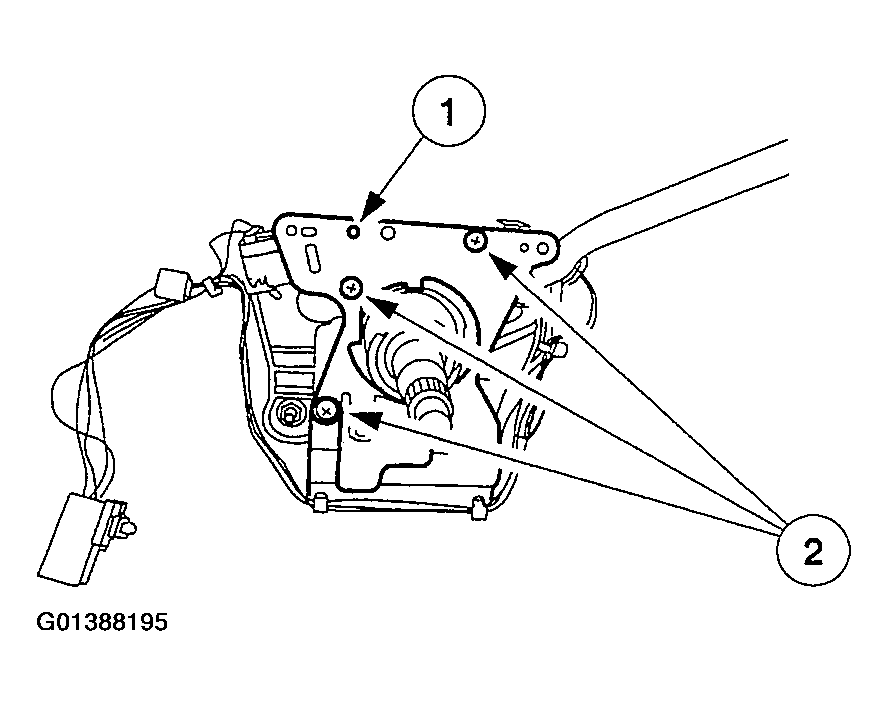 1
2
G01388195