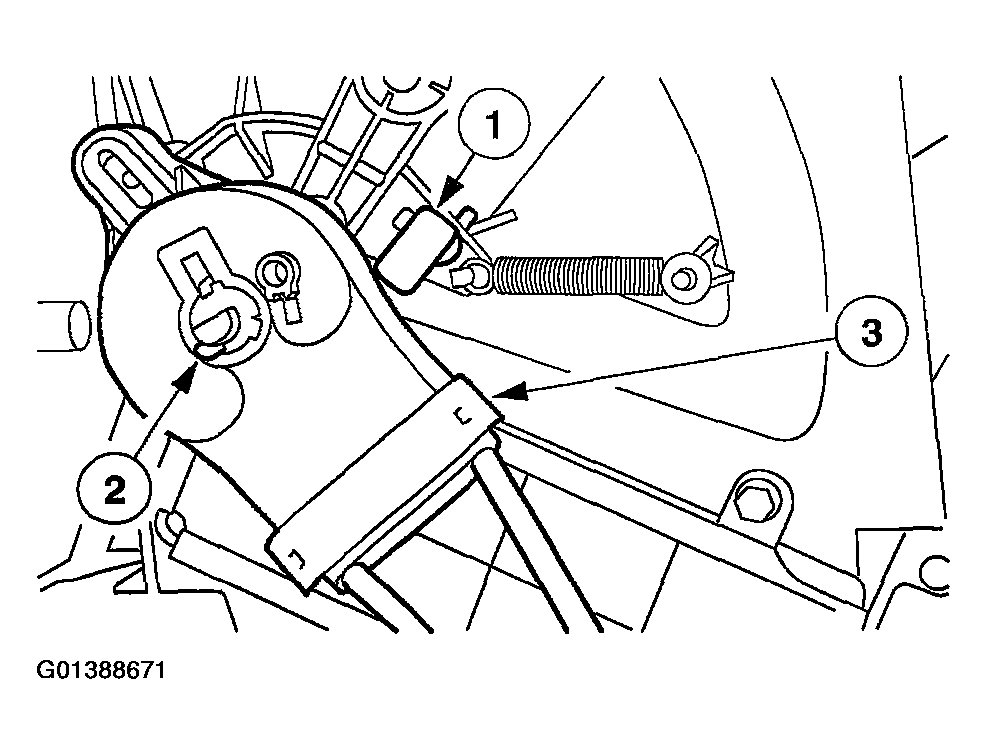 1
3
2
G01388671