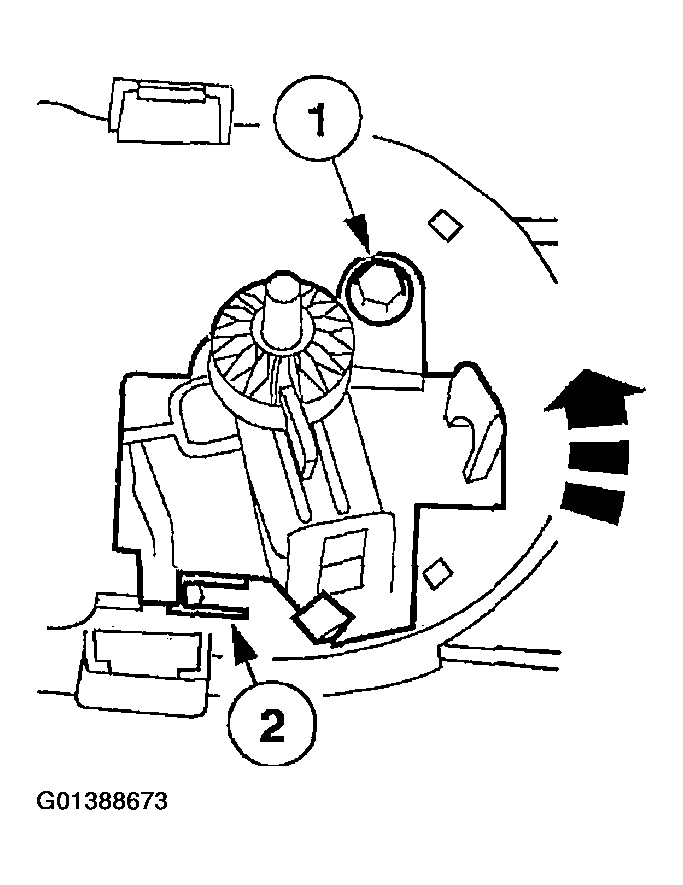 1

2

G01388673