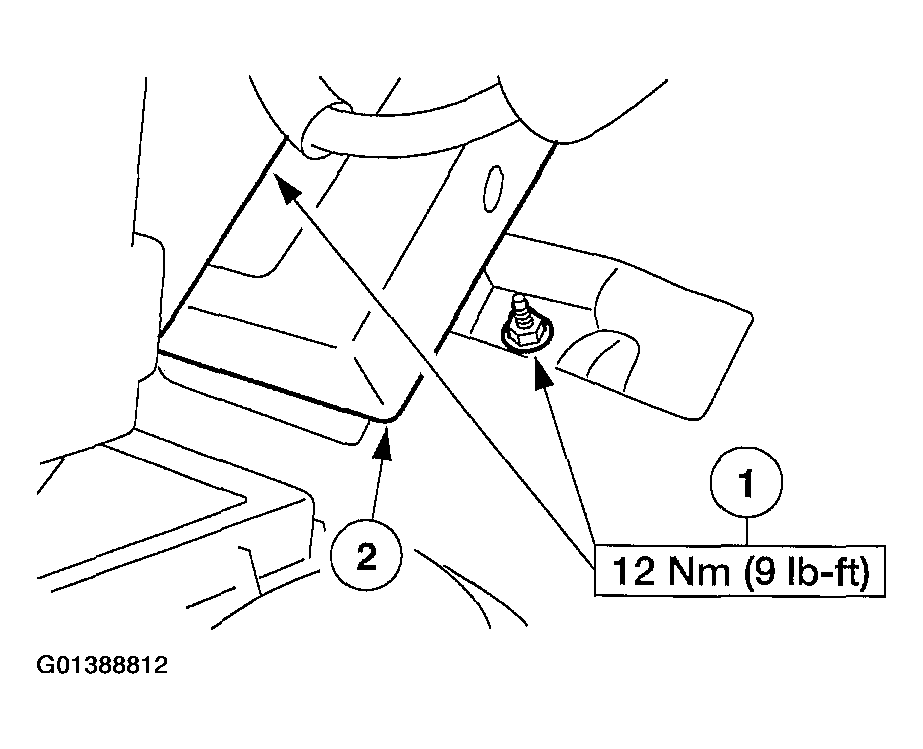 1

2

12 Nm (9 lb-ft)

G01388812