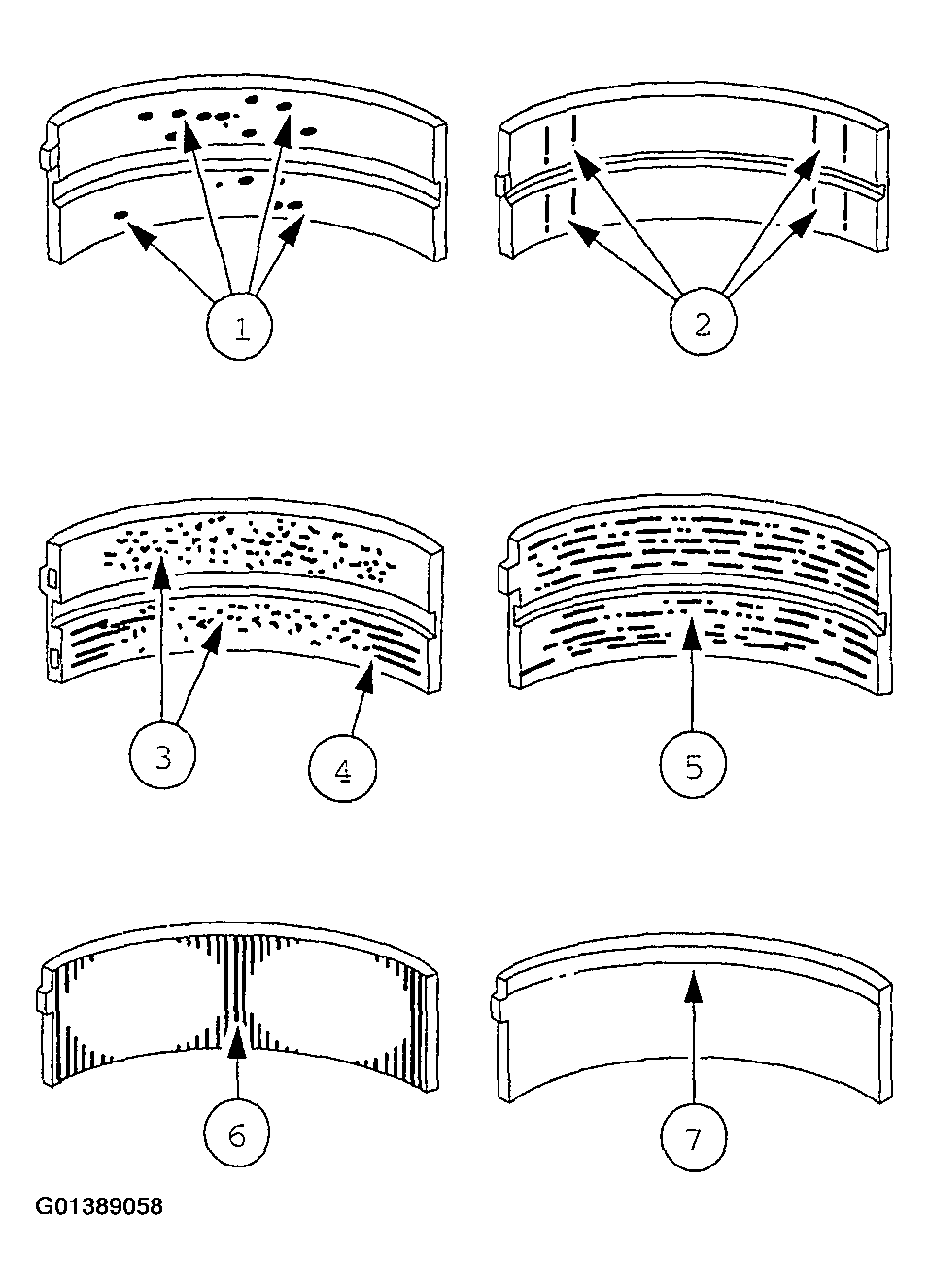 1

2

3

4

5

6

7

G01389058