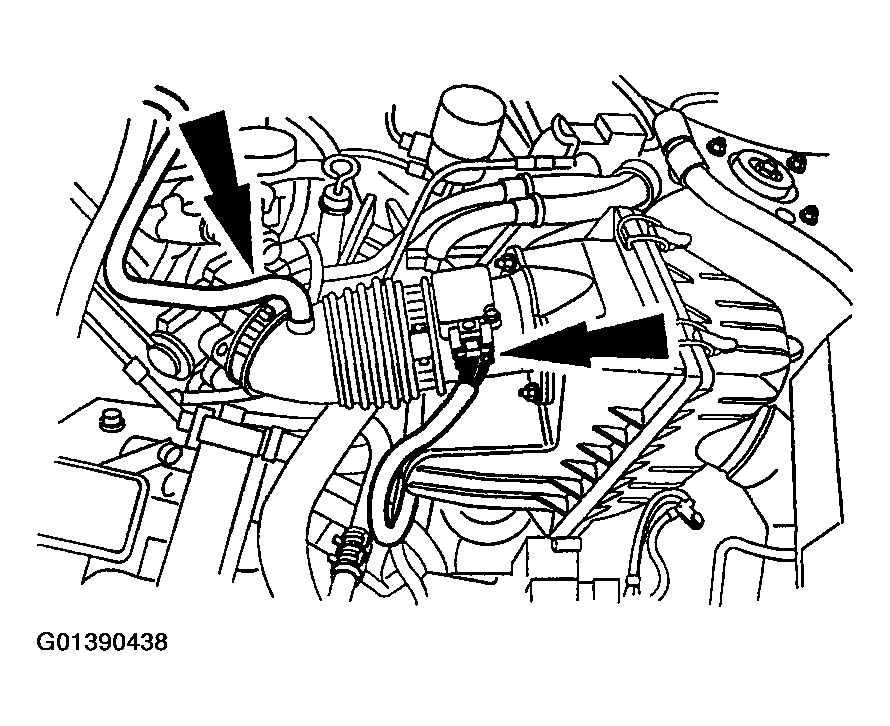 G01390438