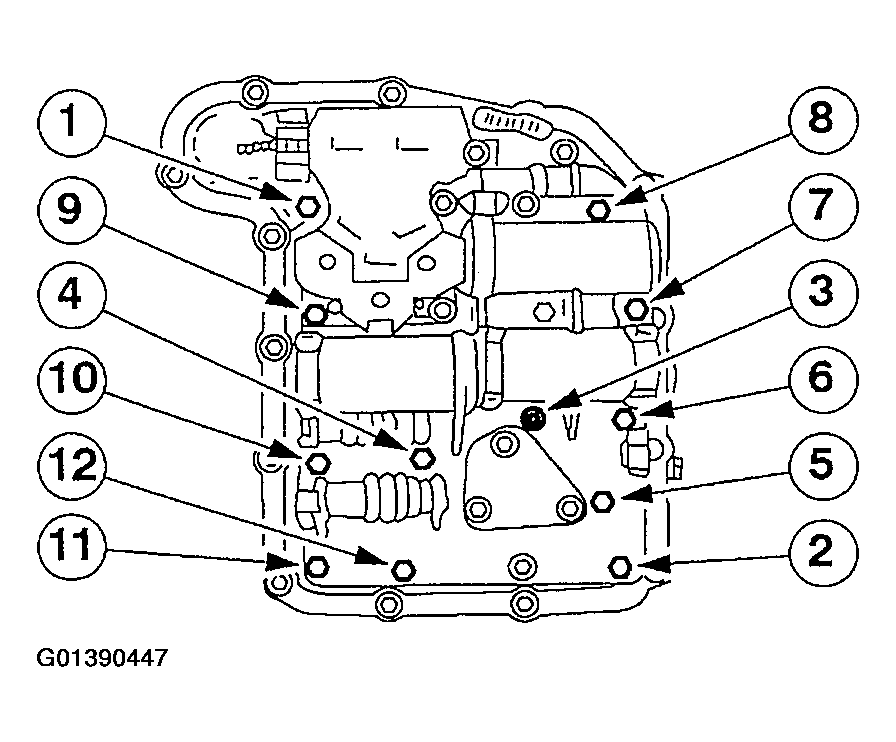 1
9
4
10
12
11
8
7
3
6
5
2
G01390447