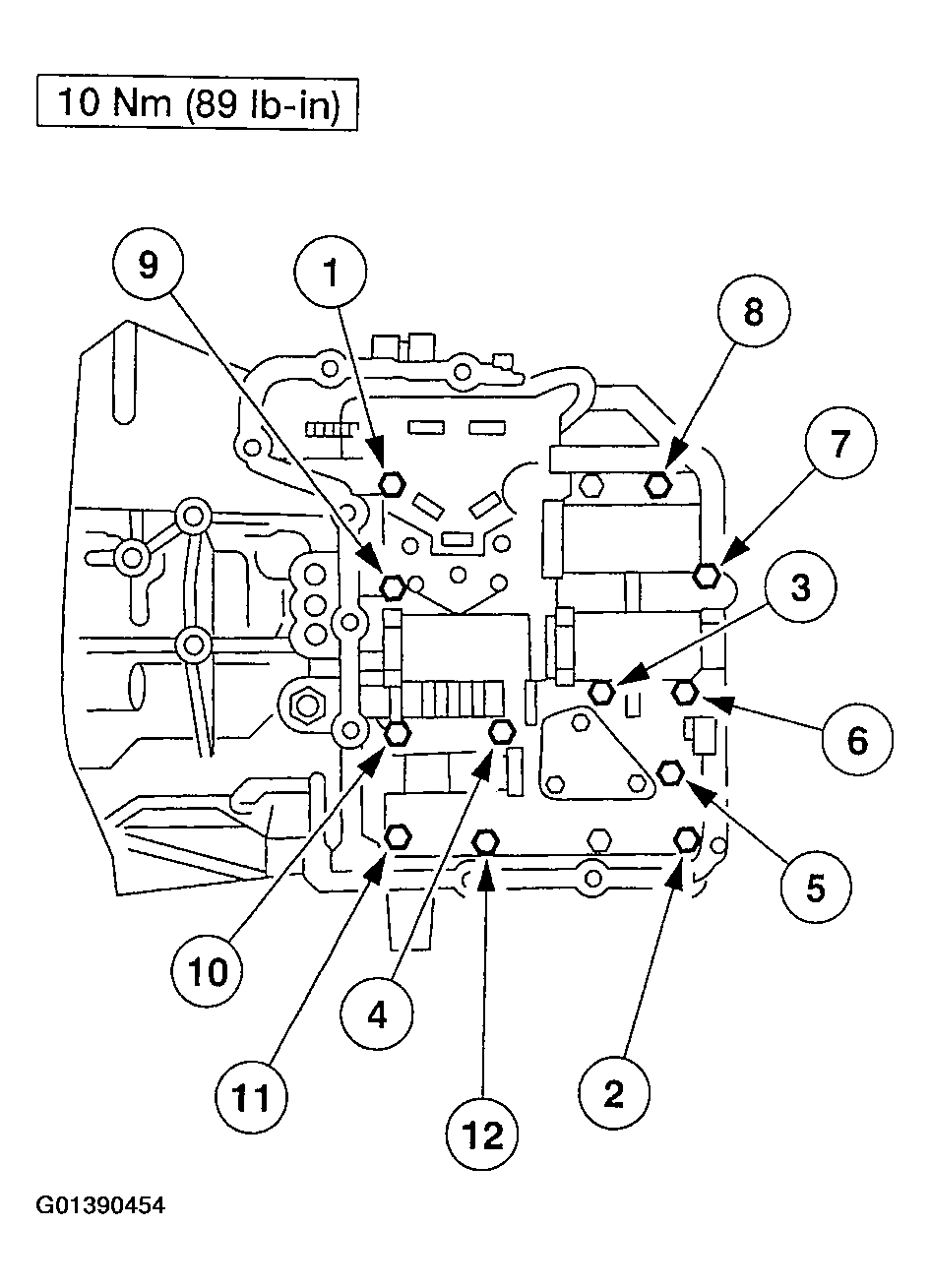 10 Nm (89 lb-in)

9
1
8
7
3
6
5
10
4
11
12
2

G01390454