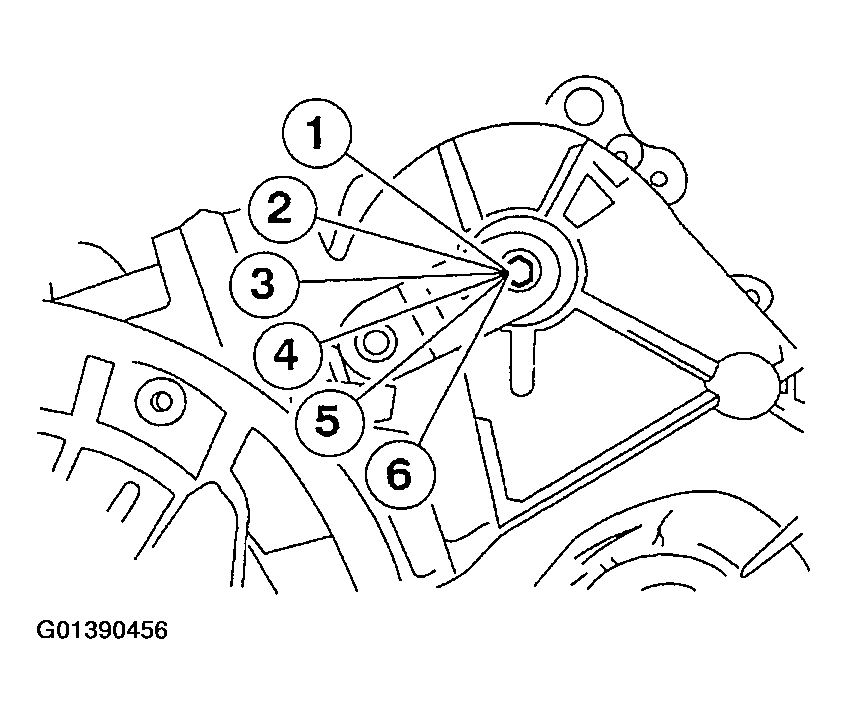 1
2
3
4
5
6
G01390456