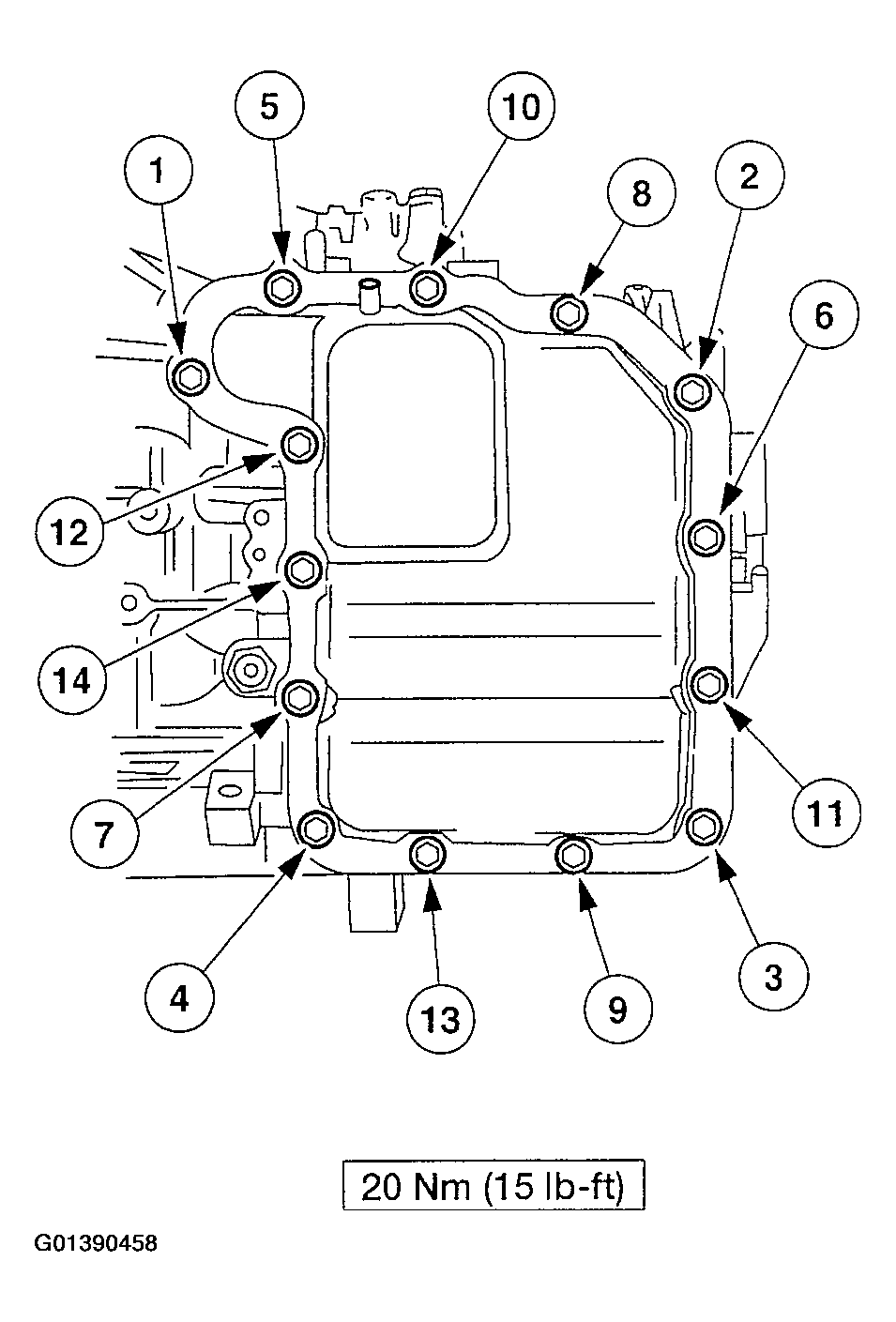 5
10
1
8
2
6
12
14
7
11
4
13
9
3

20 Nm (15 lb-ft)

G01390458