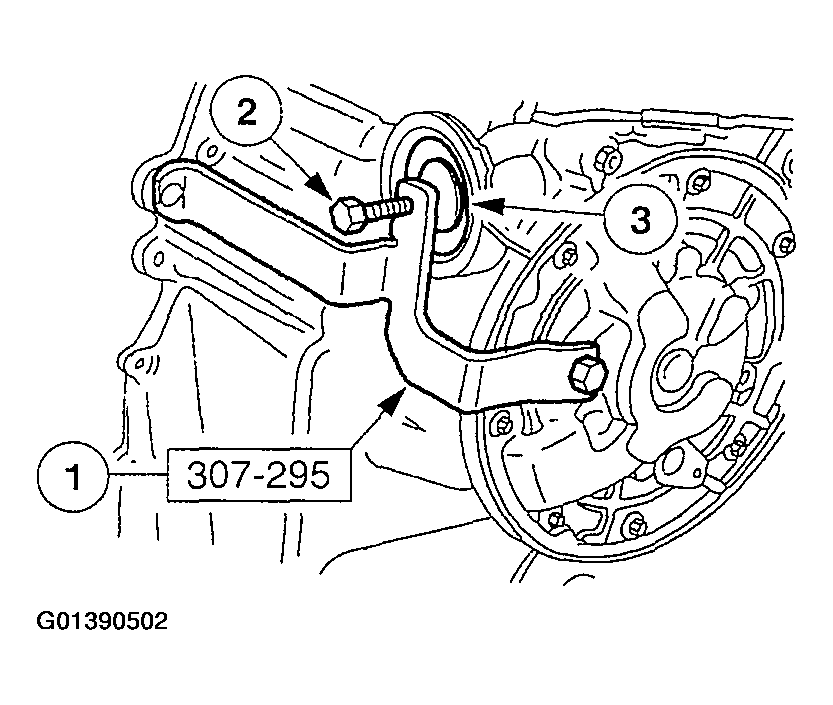 2

3

1

307-295

G01390502