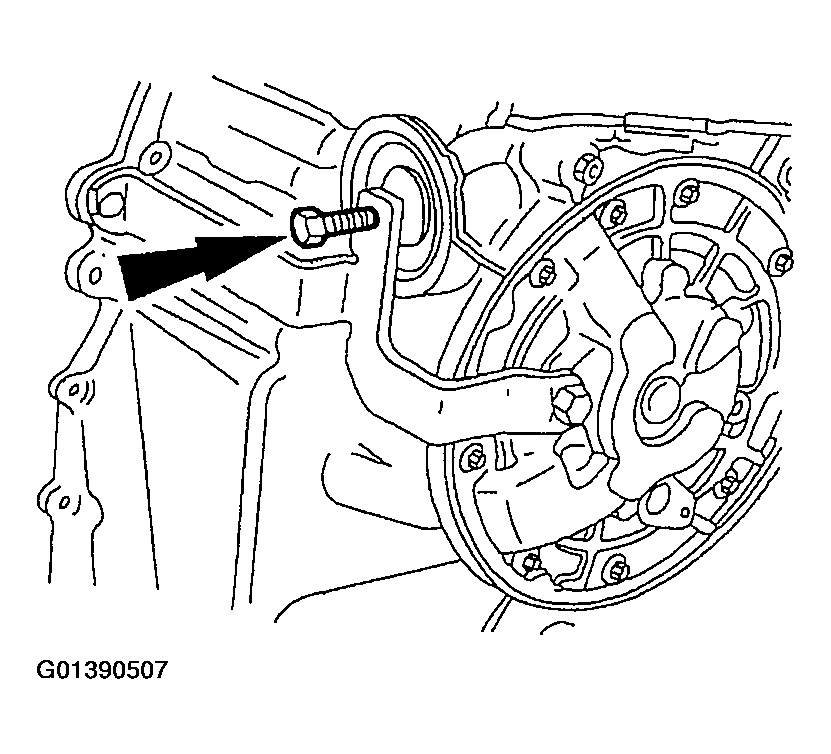 G01390507