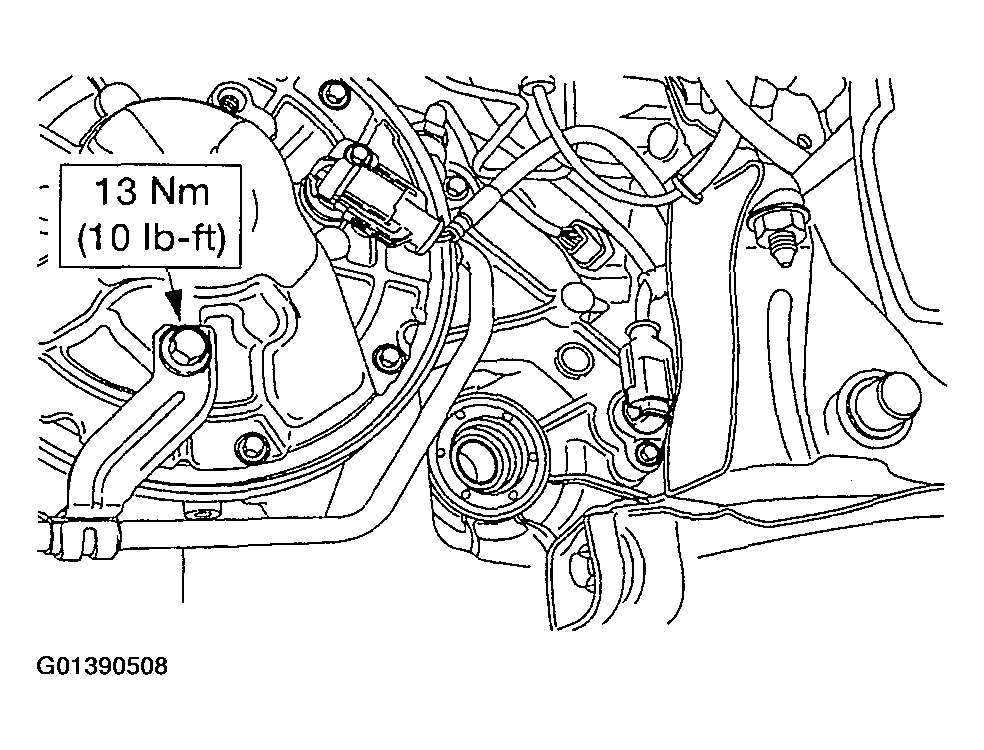 13 Nm
(10 lb-ft)

G01390508