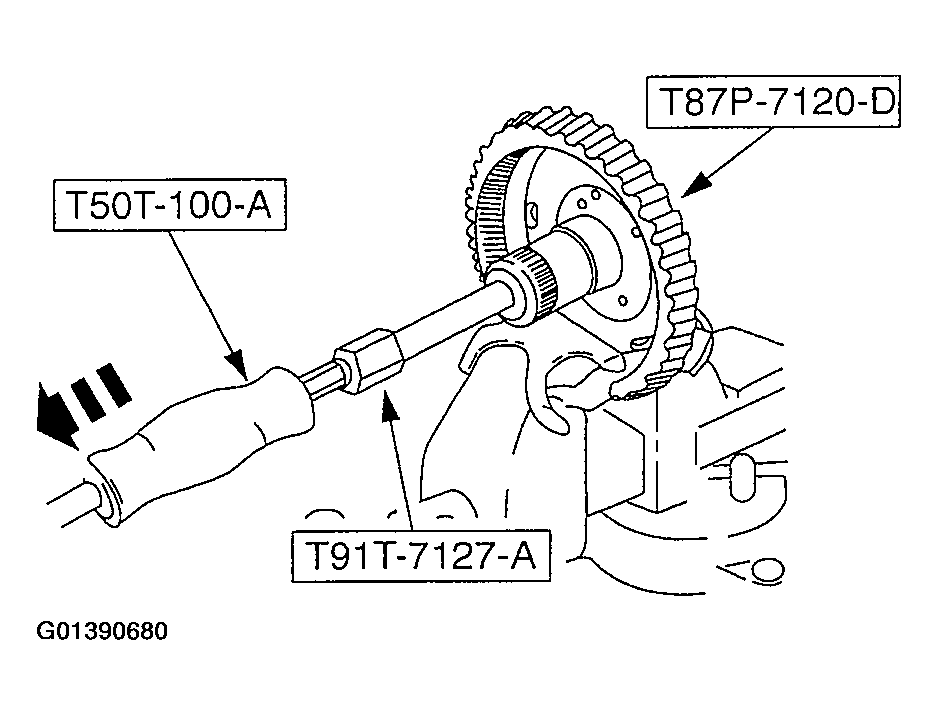 T87P-7120-D

T50T-100-A

T91T-7127-A

G01390680