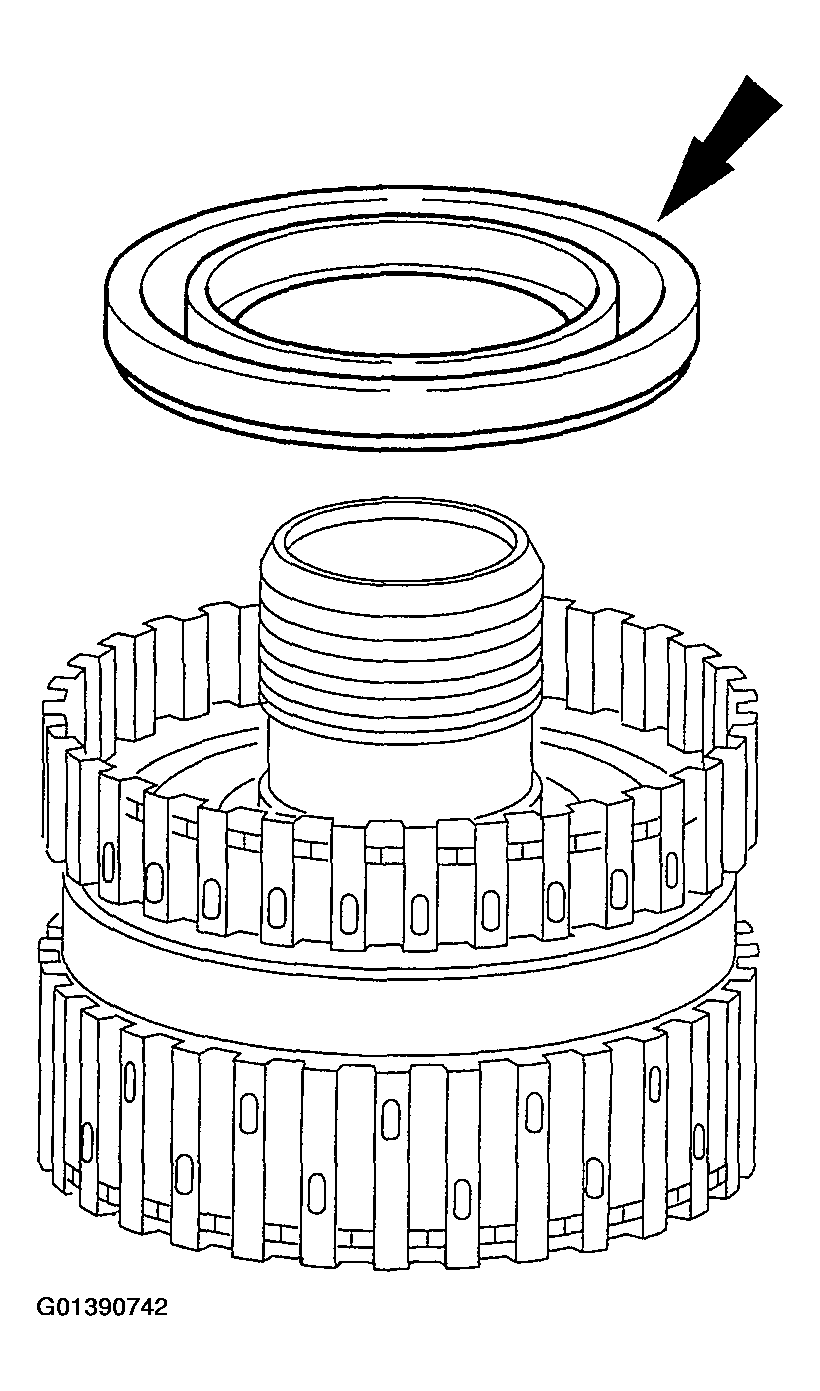 G01390742