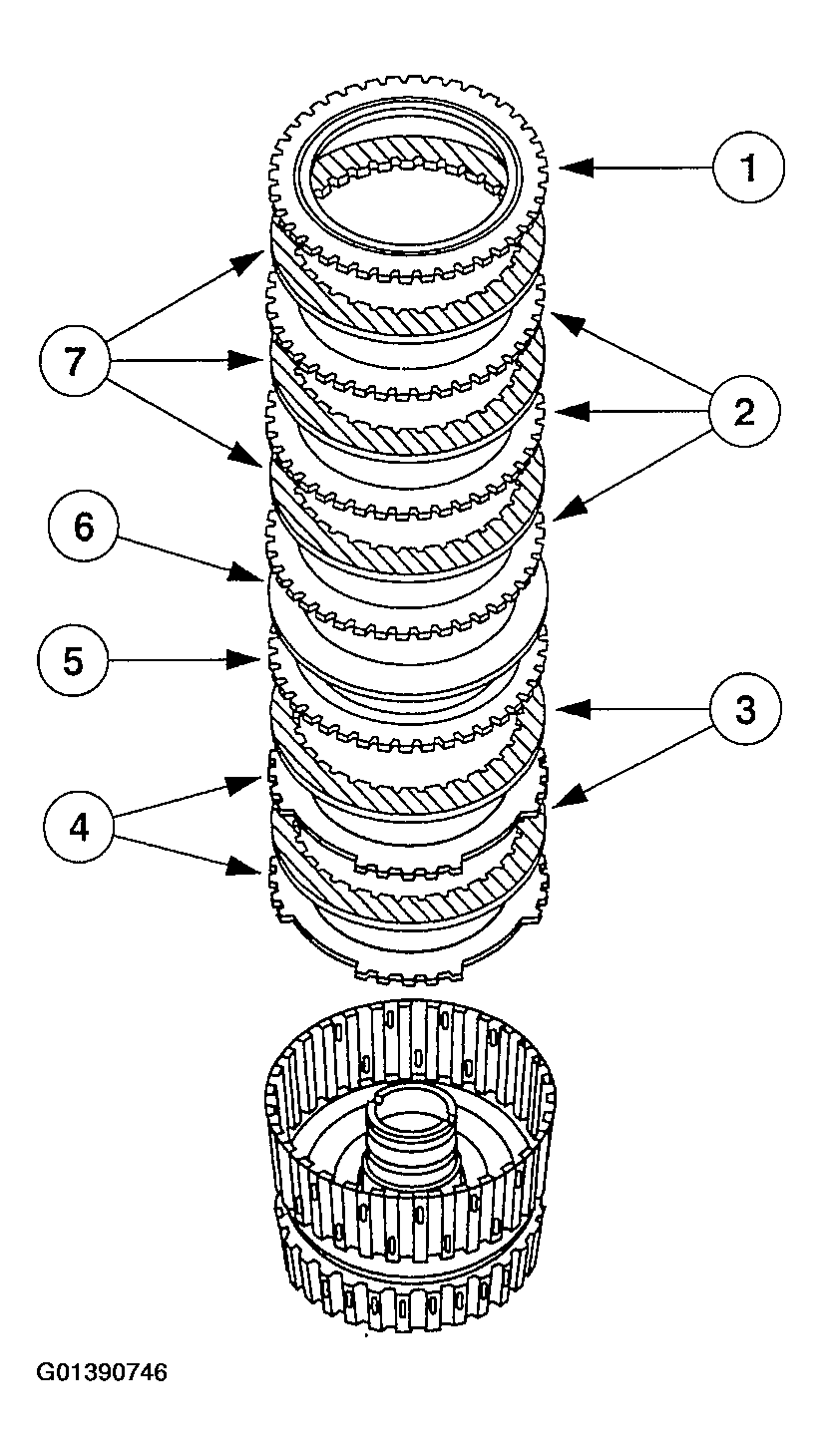 1
7
2
6
5
3
4
G01390746