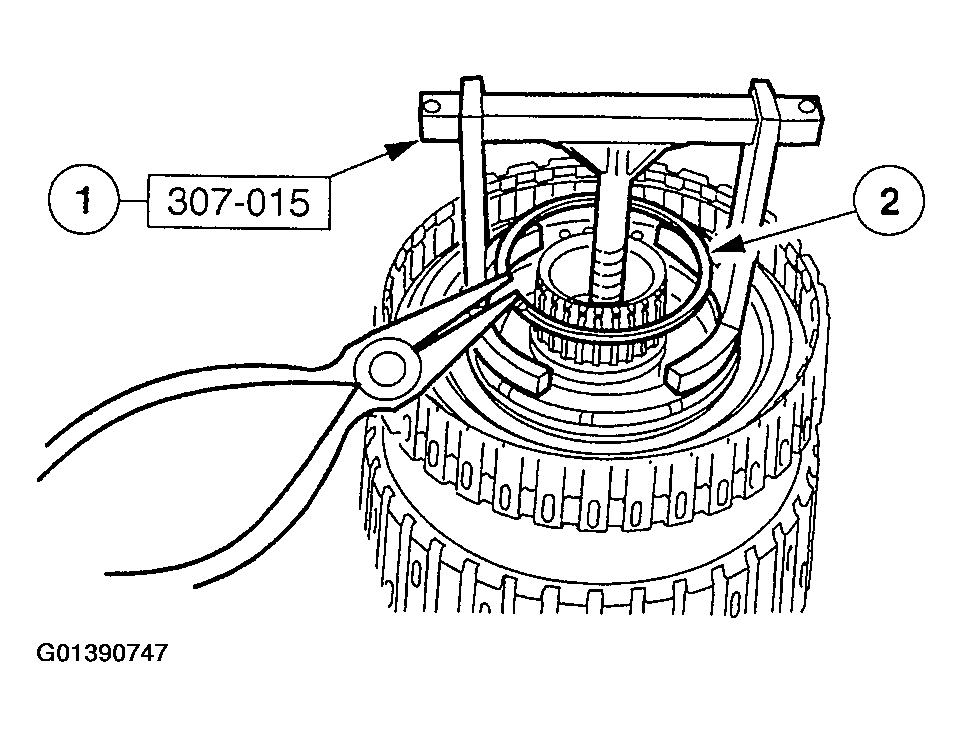 1
307-015
2
G01390747