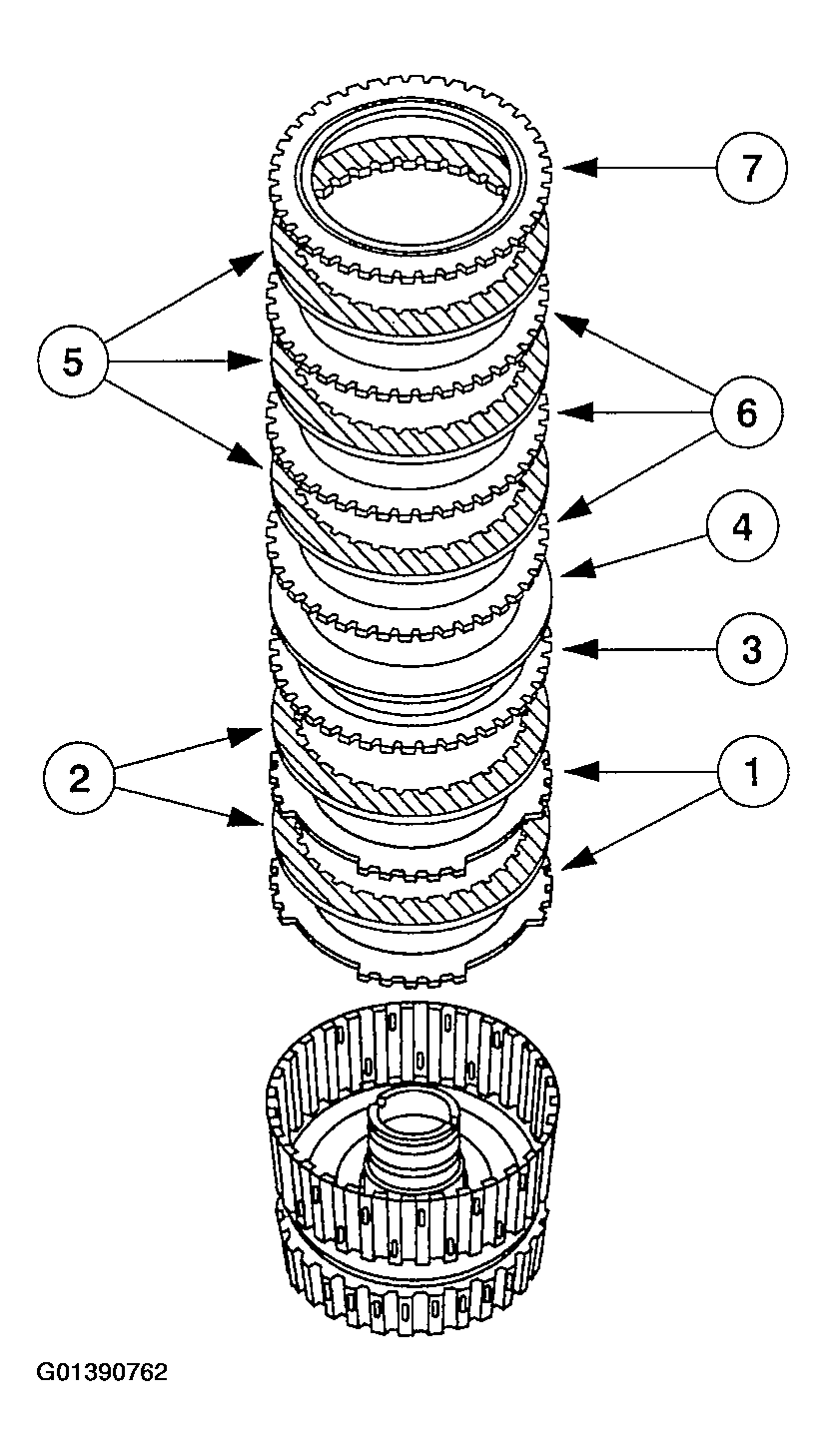 7
5
6
4
3
2
1
G01390762