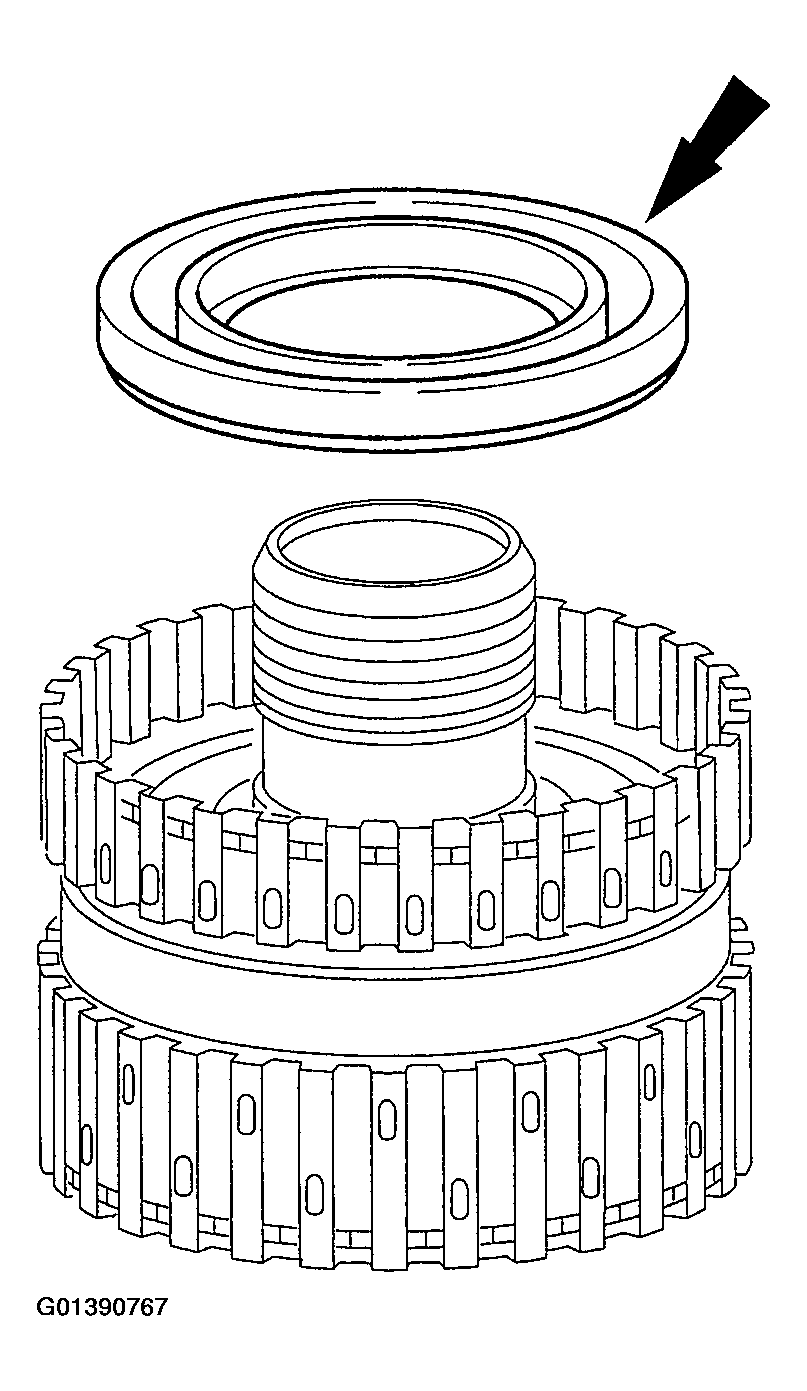 G01390767