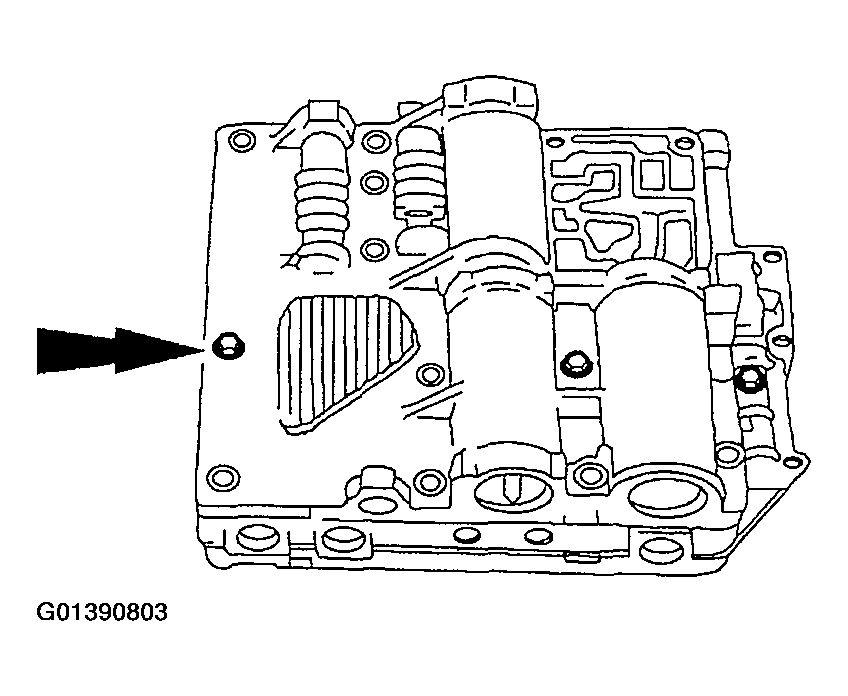 G01390803