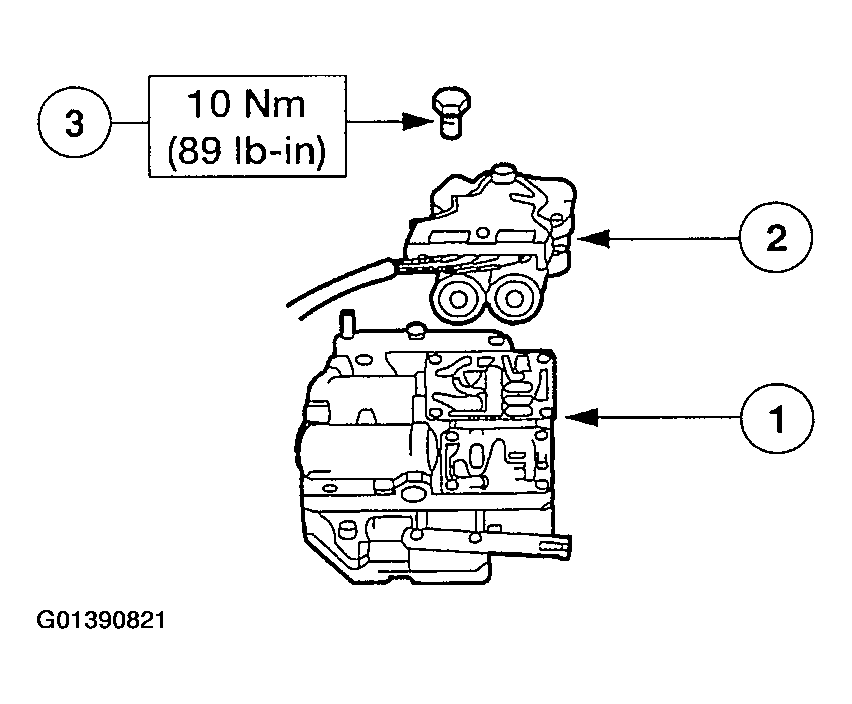 3

10 Nm
(89 lb-in)

2

1

G01390821