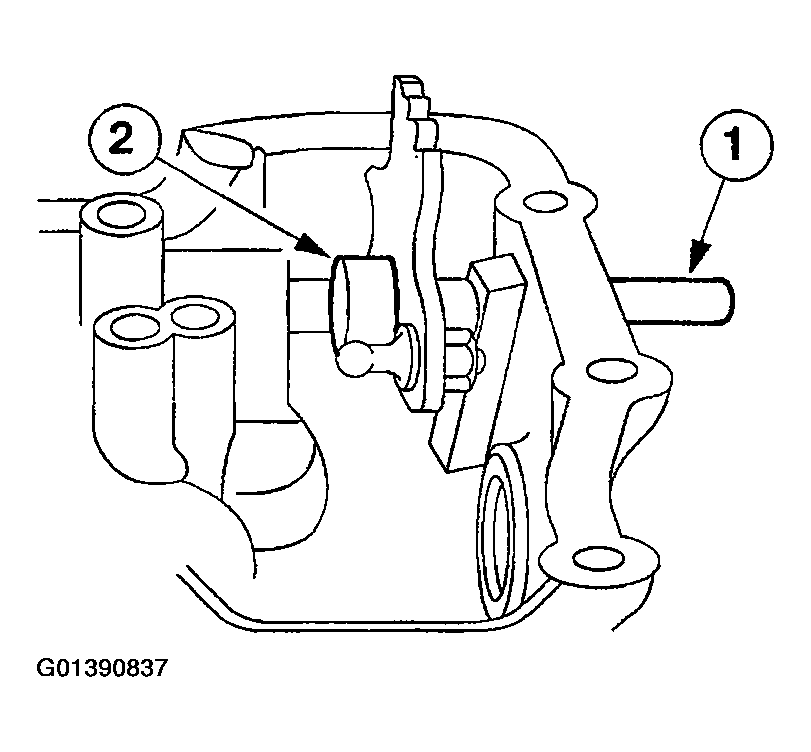 2

1

G01390837