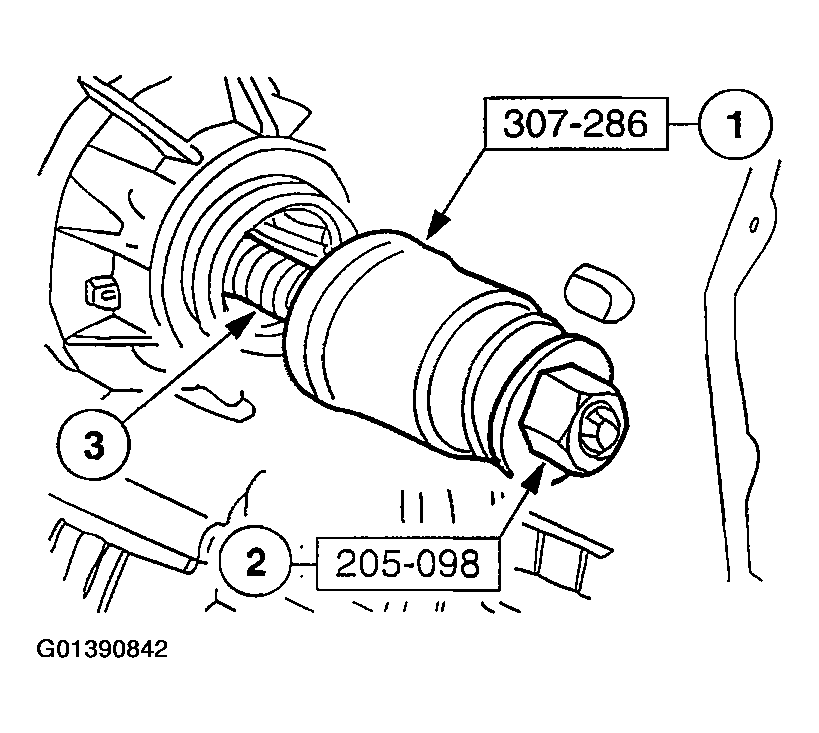 307-286
1
3
2
205-098
G01390842