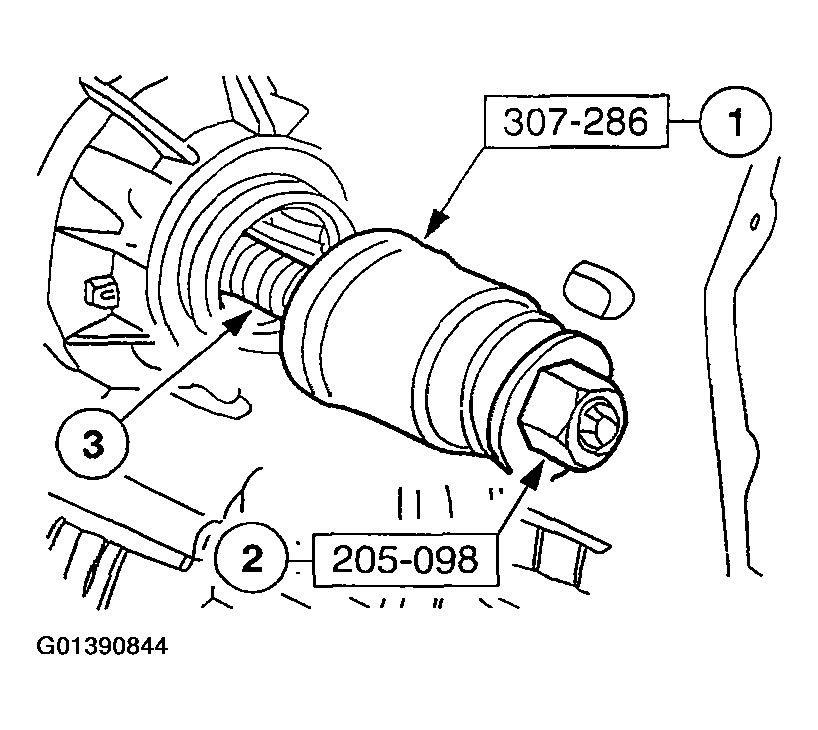 307-286
1
3
2
205-098
G01390844