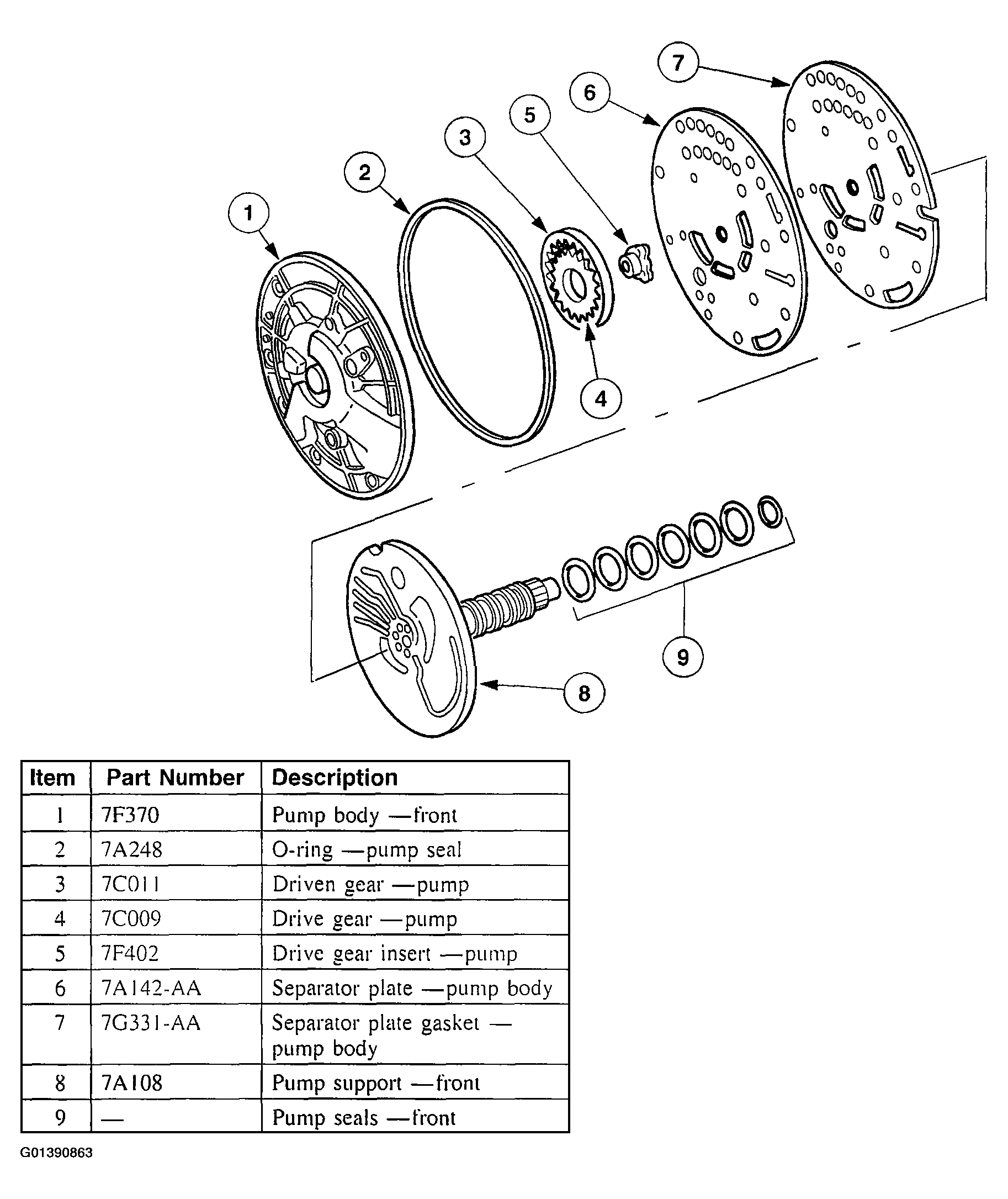 7
6
5
3
2
1
4
9
8

| Item | Part Number | Description |
|---|---|---|
| 1 | 7F370 | Pump body —front |
| 2 | 7A248 | O-ring —pump seal |
| 3 | 7C011 | Driven gear —pump |
| 4 | 7C009 | Drive gear —pump |
| 5 | 7F402 | Drive gear insert —pump |
| 6 | 7A142-AA | Separator plate —pump body |
| 7 | 7G331-AA | Separator plate gasket — pump body |
| 8 | 7A108 | Pump support —front |
| 9 | — | Pump seals —front |

G01390863