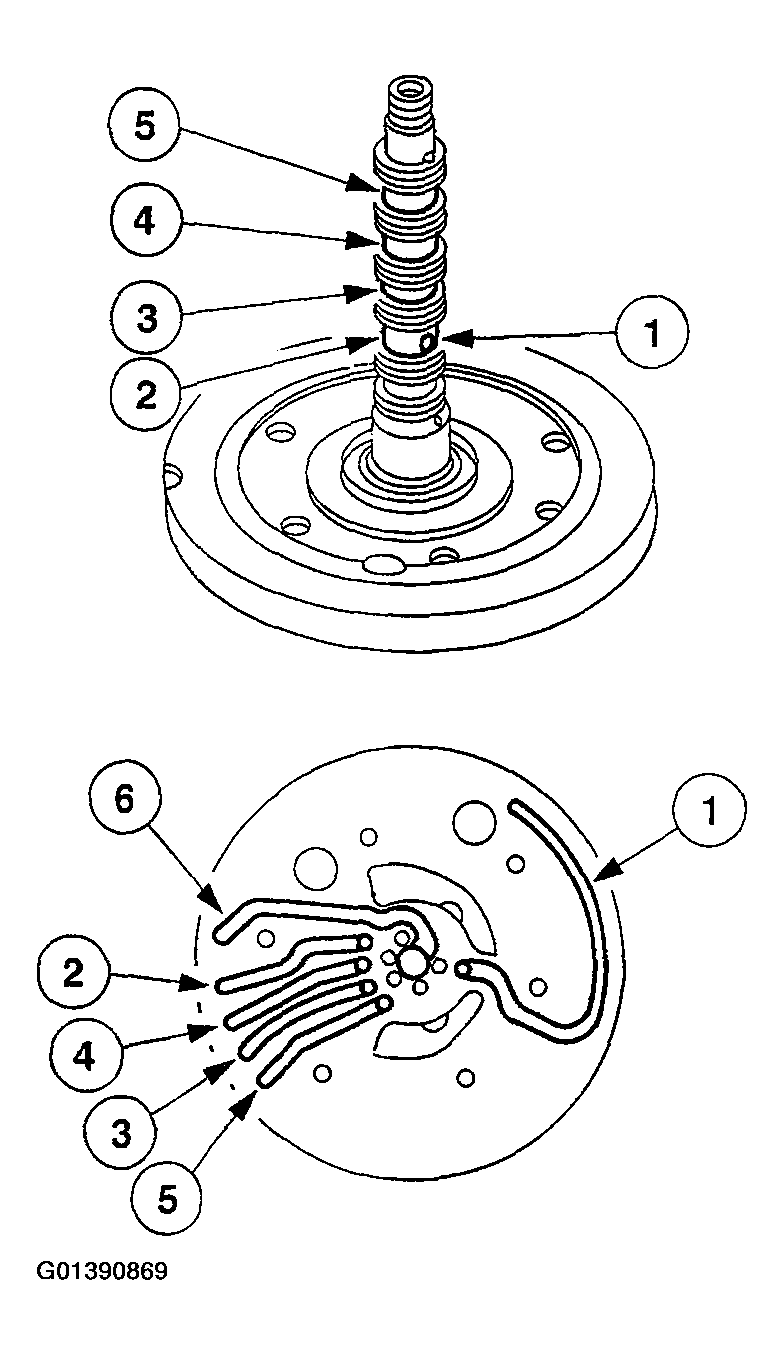 5
4
3
1
2

6
1
2
4
3
5

G01390869