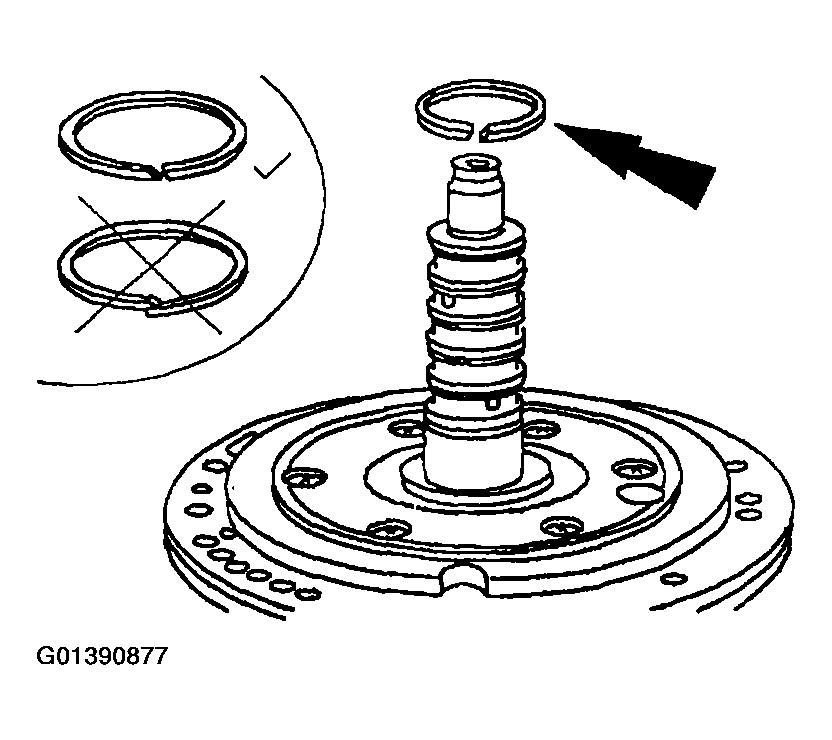 G01390877