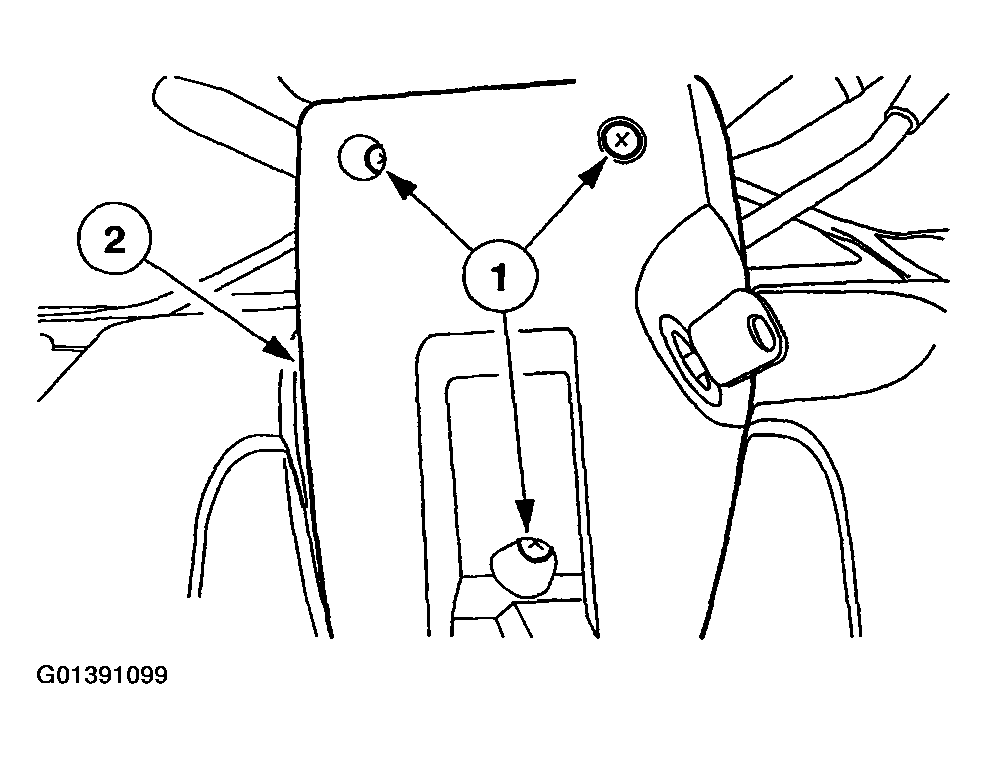 2

1

G01391099