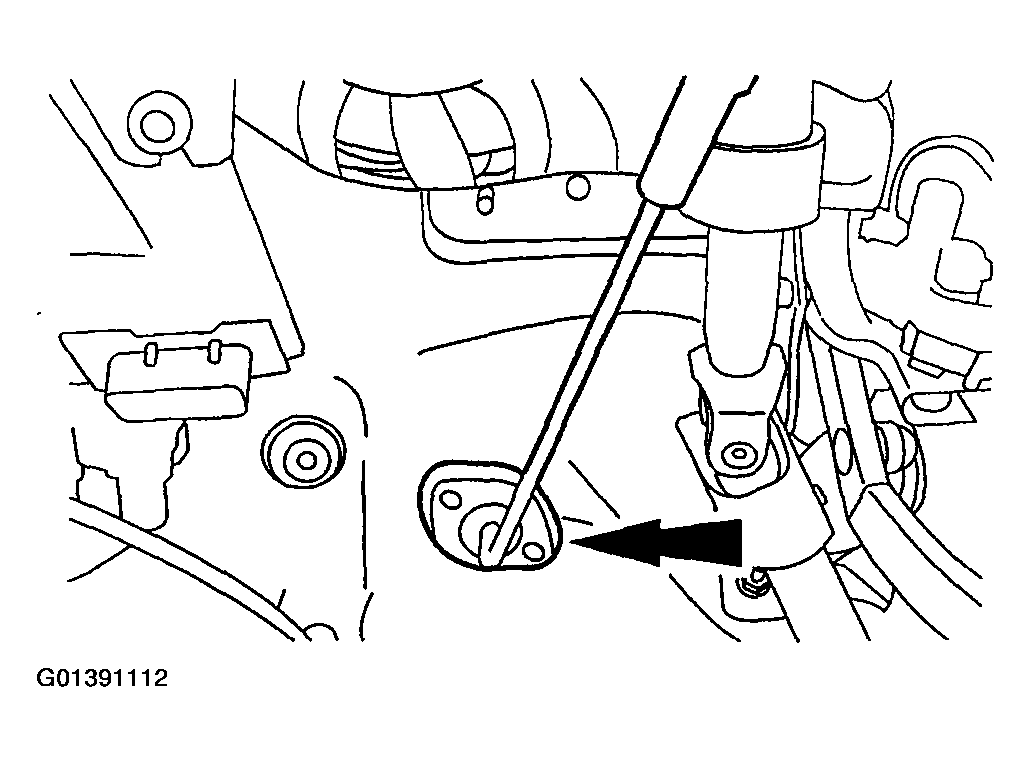 G01391112