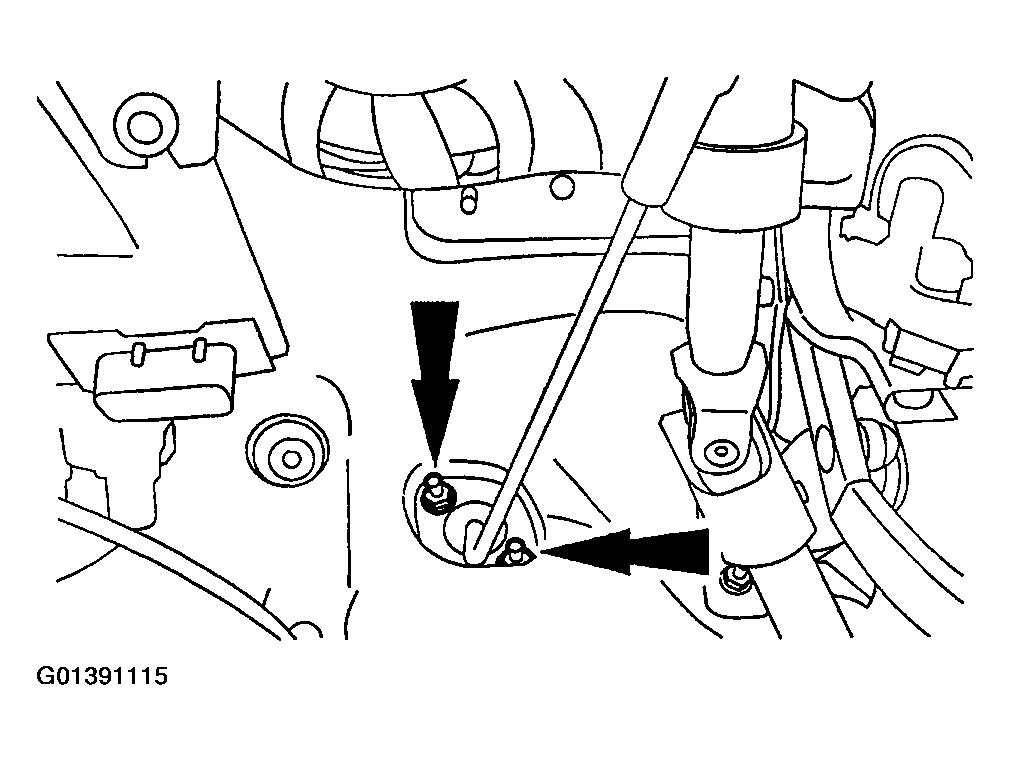 G01391115