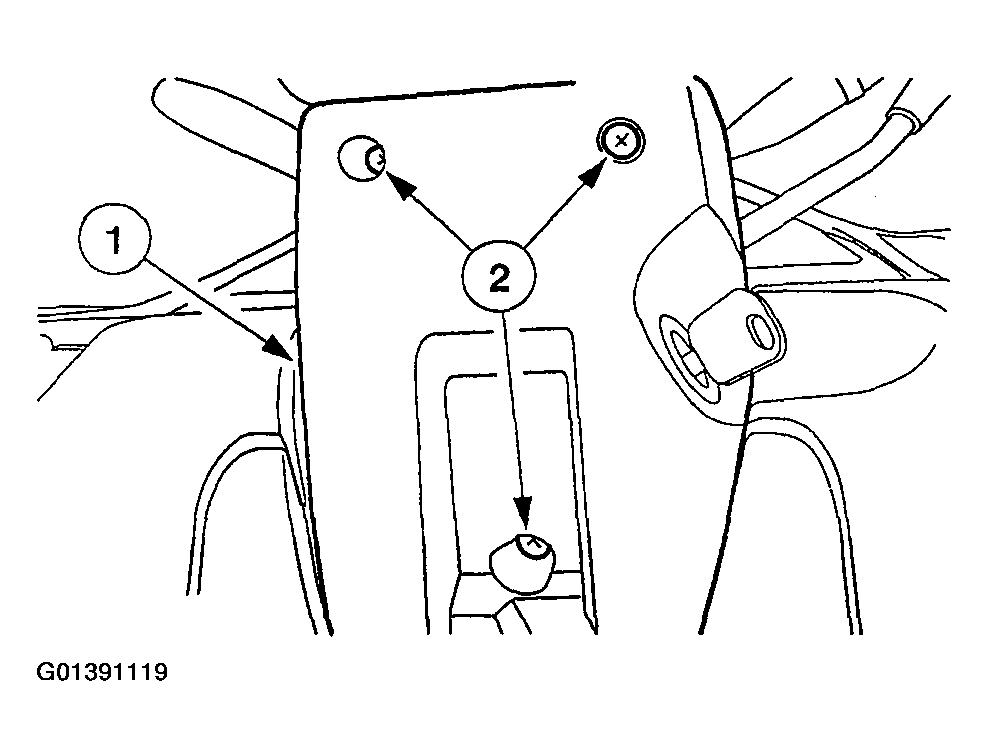 1
2
G01391119